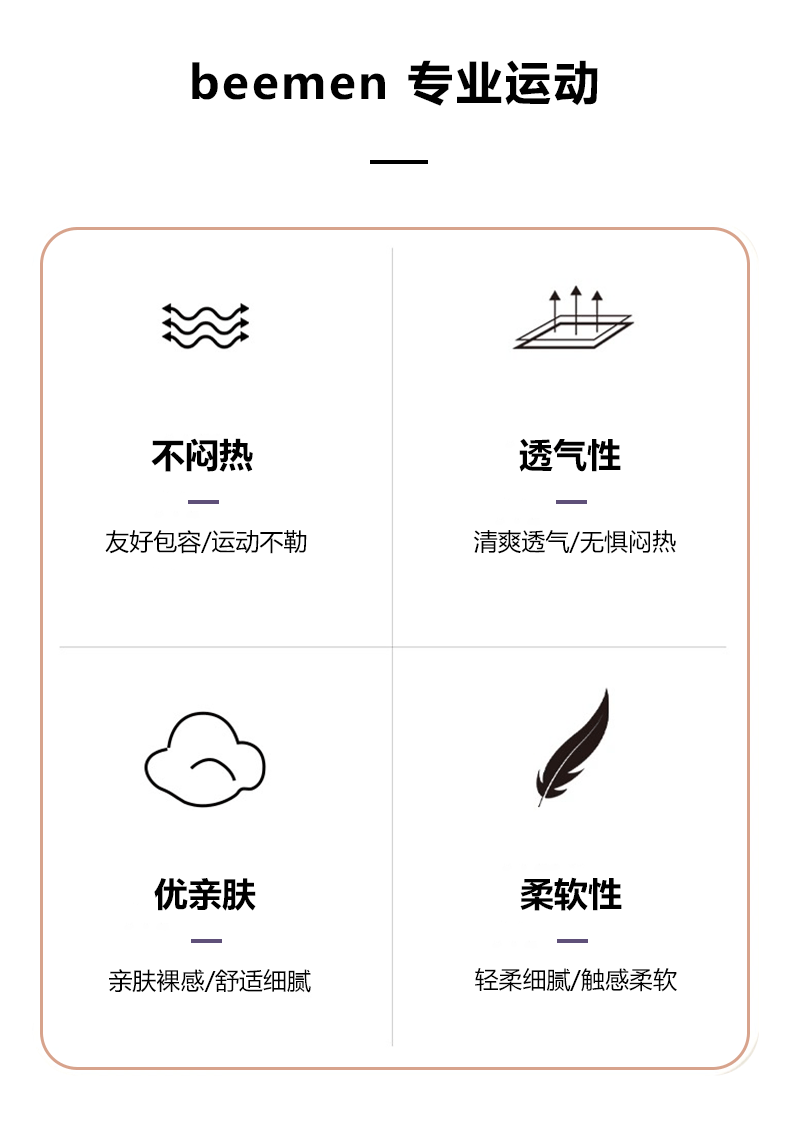 beemen 专业运动

不闷热

友好包容/运动不勒

透气性

清爽透气/无惧闷热

优亲肤

亲肤裸感/舒适细腻

柔软性

轻柔细腻/触感柔软