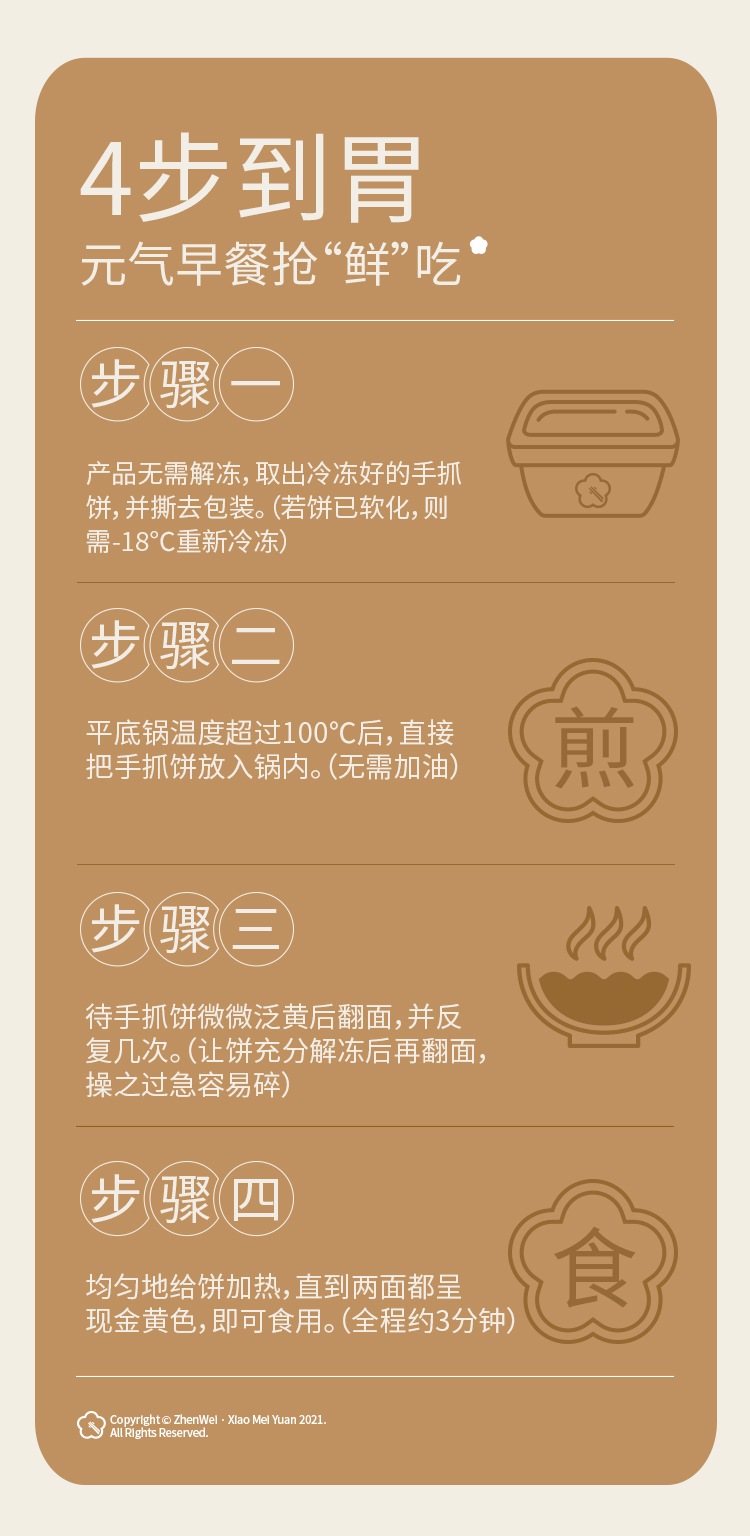 4步到胃
元气早餐抢“鲜”吃

步骤一

产品无需解冻,取出冷冻好的手抓饼,并撕去包装。(若饼已软化,则需-18°C重新冷冻)

步骤二

平底锅温度超过100°C后,直接把手抓饼放入锅内。(无需加油)

煎

步骤三

待手抓饼微微泛黄后翻面,并反复几次。(让饼充分解冻后再翻面,操之过急容易碎)

步骤四

均匀地给饼加热,直到两面都呈现金黄色,即可食用。(全程约3分钟)

食

Copyright © ZhenWei · Xiao Mei Yuan 2021.
All Rights Reserved.