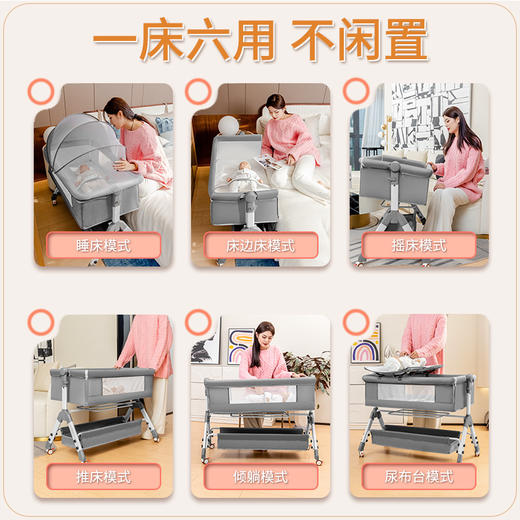 一床六用 不闲置

睡床模式

床边床模式

摇床模式

推床模式

倾躺模式

尿布台模式