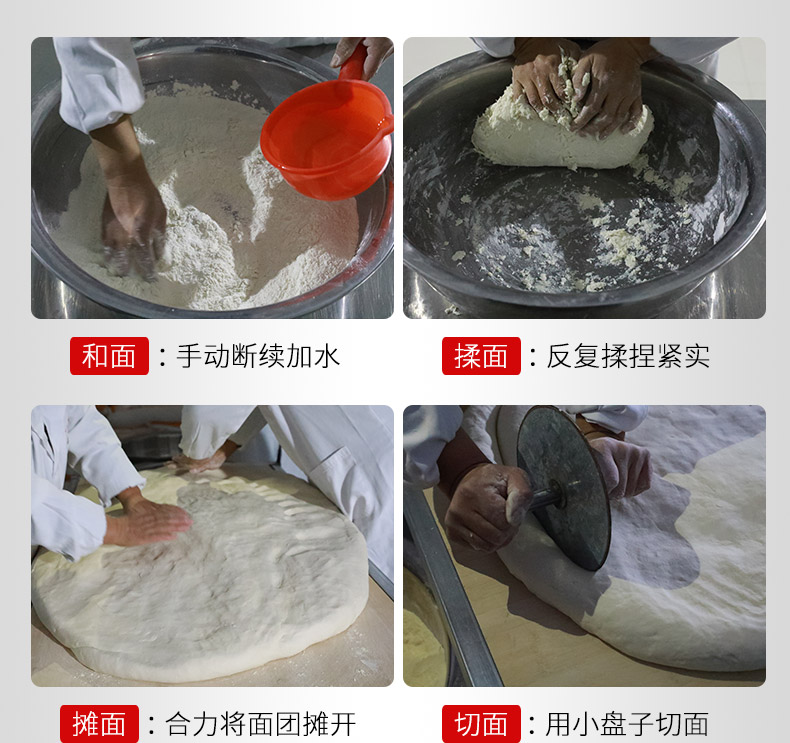 和面：手动断续加水

揉面：反复揉捏紧实

摊面：合力将面团摊开

切面：用小盘子切面