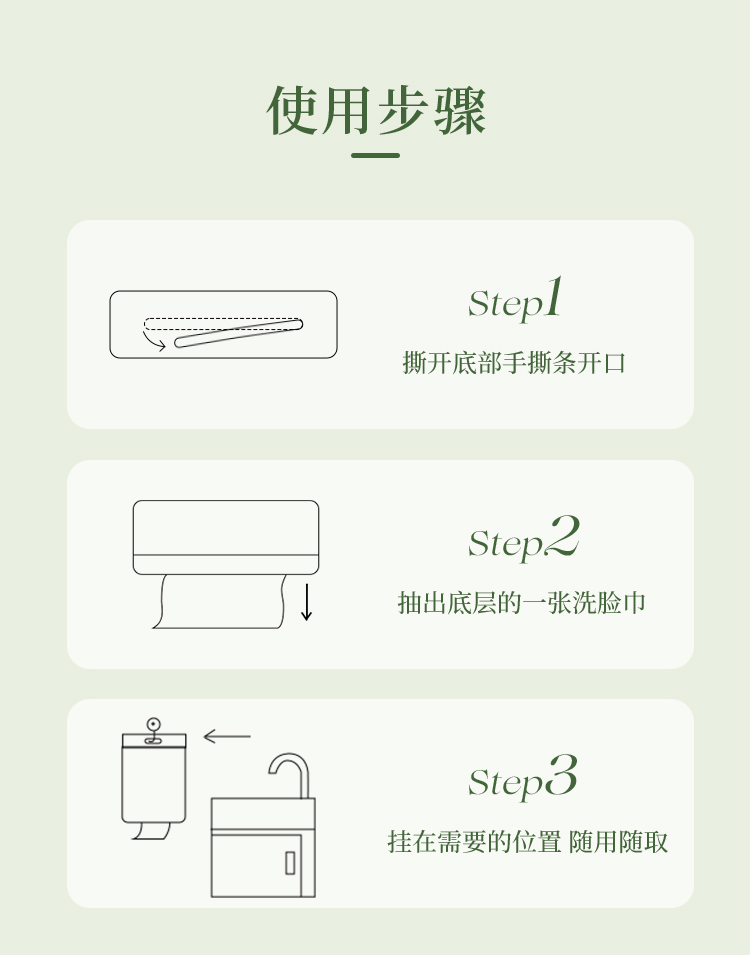 使用步骤

Step1
撕开底部手撕条开口

Step2
抽出底层的一张洗脸巾

Step3
挂在需要的位置 随用随取