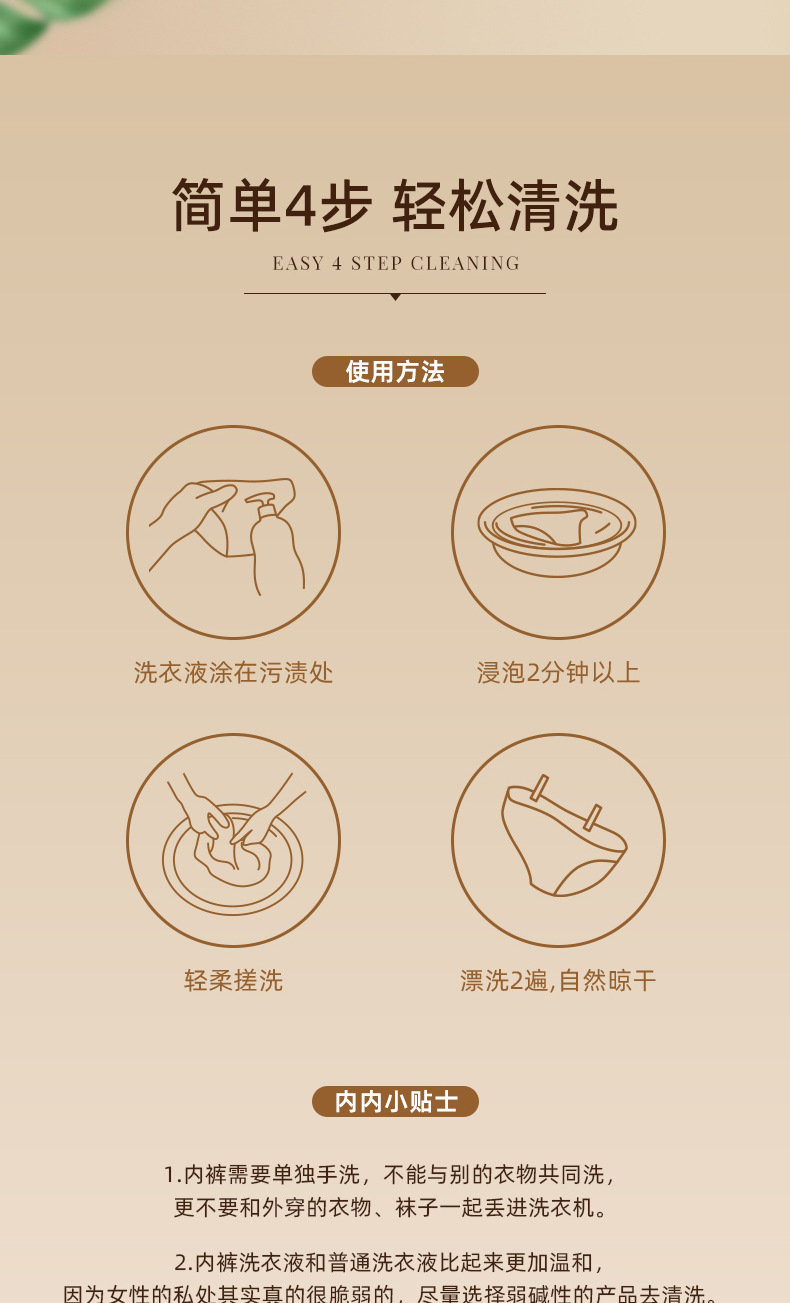 简单4步 轻松清洗

EASY 4 STEP CLEANING

使用方法

洗衣液涂在污渍处

浸泡2分钟以上

轻柔搓洗

漂洗2遍,自然晾干

内内小贴士

1.内裤需要单独手洗，不能与别的衣物共同洗，更不要和外穿的衣物、袜子一起丢进洗衣机。

2.内裤洗衣液和普通洗衣液比起来更加温和，因为女性的私处其实真的很脆弱的，尽量选择弱碱性的产品去清洗。