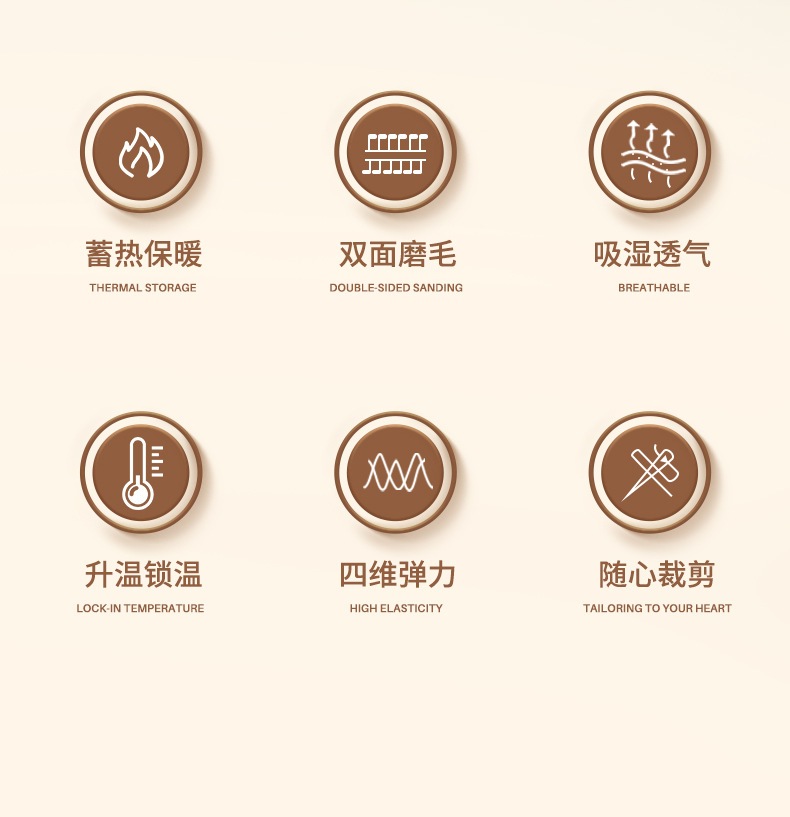 蓄热保暖
THERMAL STORAGE

双面磨毛
DOUBLE-SIDED SANDING

吸湿透气
BREATHABLE

升温锁温
LOCK-IN TEMPERATURE

四维弹力
HIGH ELASTICITY

随心裁剪
TAILORING TO YOUR HEART