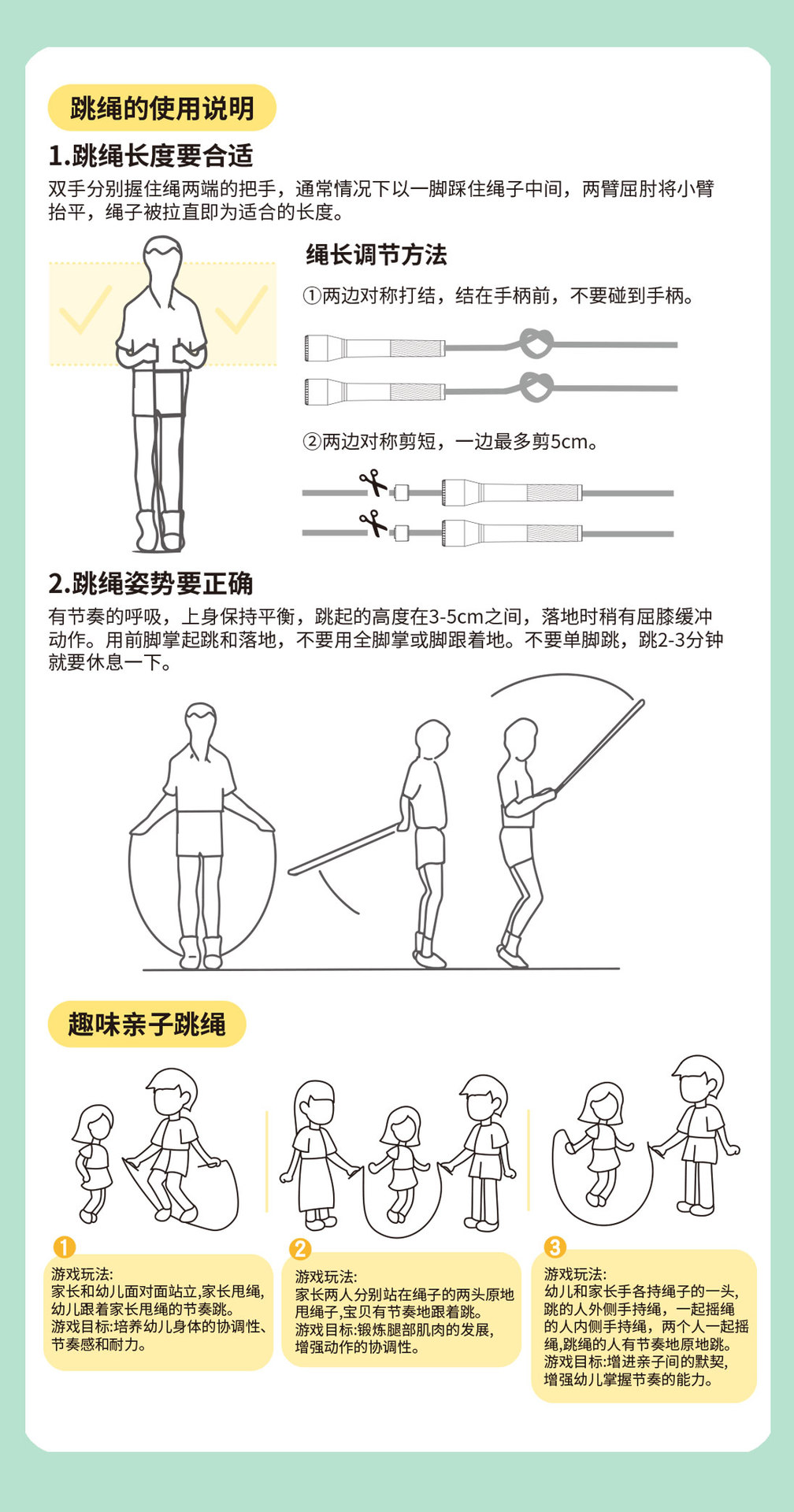 跳绳的使用说明

1.跳绳长度要合适

双手分别握住绳两端的把手，通常情况下以一脚踩住绳子中间，两臂屈肘将小臂抬平，绳子被拉直即为适合的长度。

绳长调节方法

①两边对称打结，结在手柄前，不要碰到手柄。

②两边对称剪短，一边最多剪5cm。

2.跳绳姿势要正确

有节奏的呼吸，上身保持平衡，跳起的高度在3-5cm之间，落地时稍有屈膝缓冲动作。用前脚掌起跳和落地，不要用全脚掌或脚跟着地。不要单脚跳，跳2-3分钟就要休息一下。

趣味亲子跳绳

1
游戏玩法:
家长和幼儿面对面站立,家长甩绳,幼儿跟着家长甩绳的节奏跳。
游戏目标:培养幼儿身体的协调性、节奏感和耐力。

2
游戏玩法:
家长两人分别站在绳子的两头原地甩绳子,宝贝有节奏地跟着跳。
游戏目标:锻炼腿部肌肉的发展,增强动作的协调性。

3
游戏玩法:
幼儿和家长手各持绳子的一头,跳的人外侧手持绳，一起摇绳的人内侧手持绳，两个人一起摇绳,跳绳的人有节奏地原地跳。
游戏目标:增进亲子间的默契,增强幼儿掌握节奏的能力。