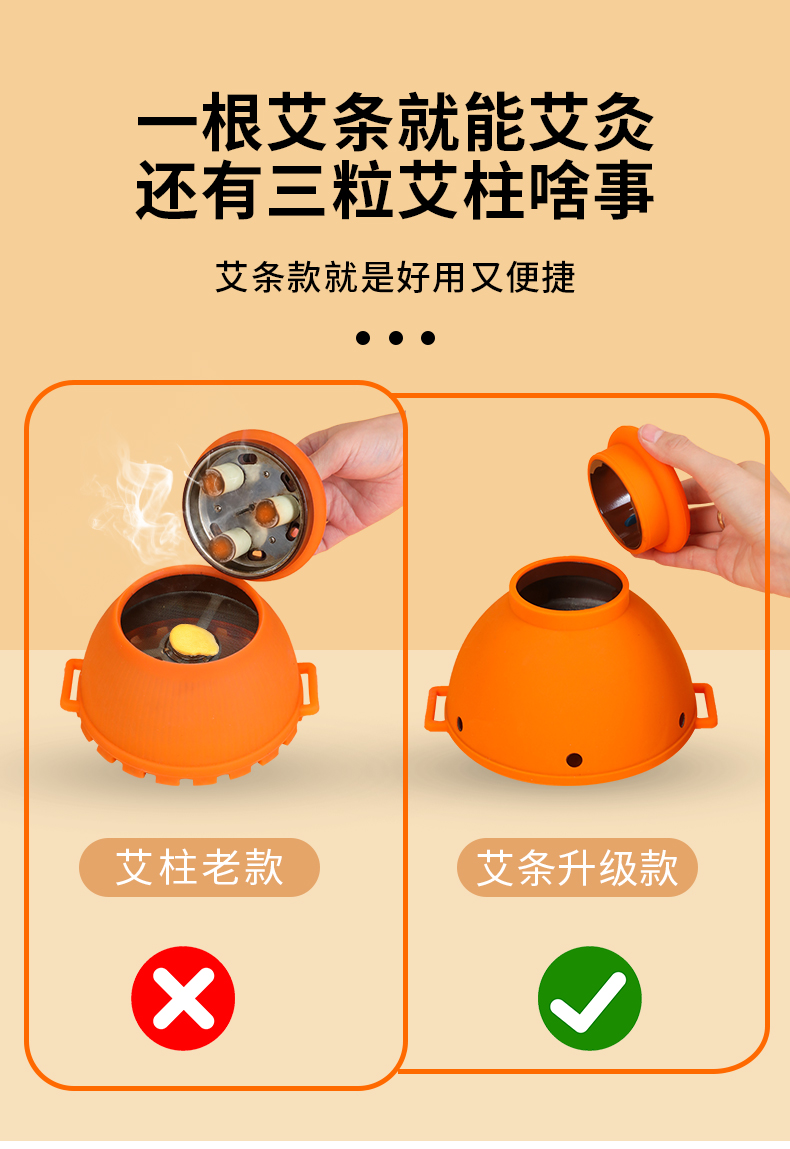 一根艾条就能艾灸
还有三粒艾柱啥事

艾条款就是好用又便捷

艾柱老款

艾条升级款