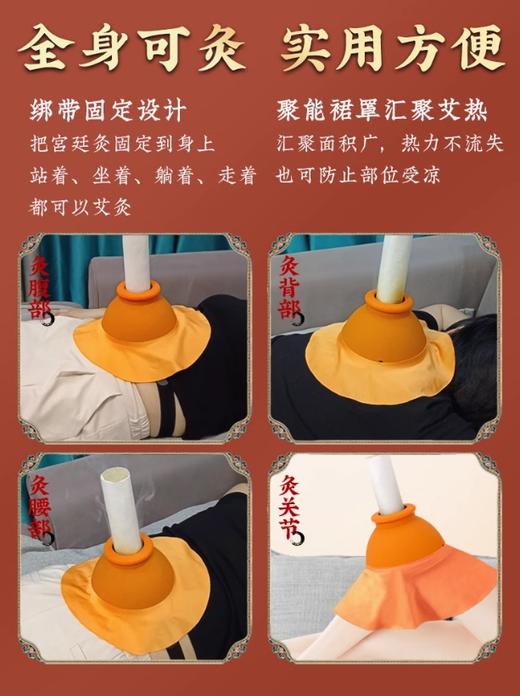 全身可灸 实用方便

绑带固定设计
把宫廷灸固定到身上
站着、坐着、躺着、走着
都可以艾灸

聚能裙罩汇聚艾热
汇聚面积广，热力不流失
也可防止部位受凉

灸腹部

灸背部

灸腰部

灸关节