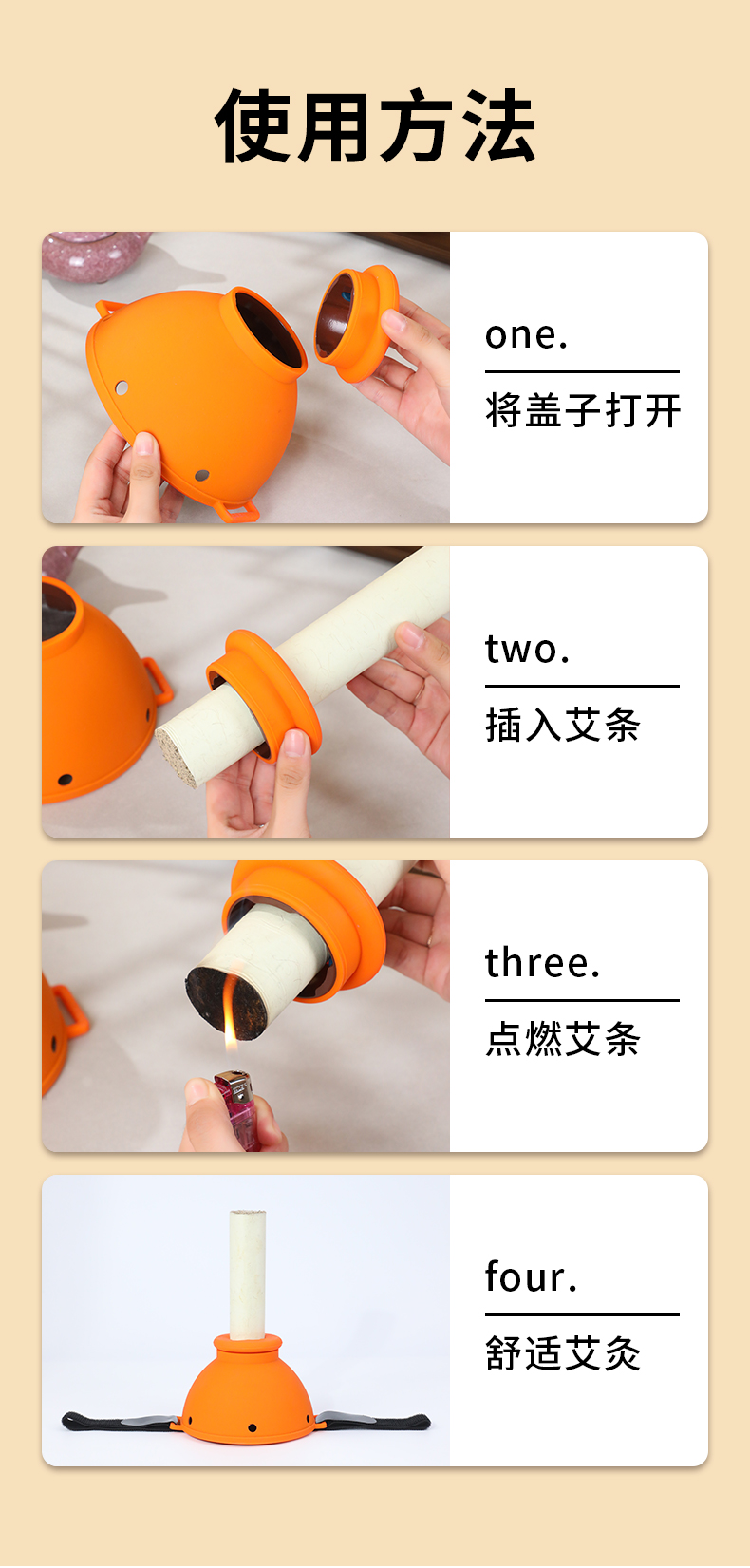 使用方法

one.

将盖子打开

two.

插入艾条

three.

点燃艾条

four.

舒适艾灸