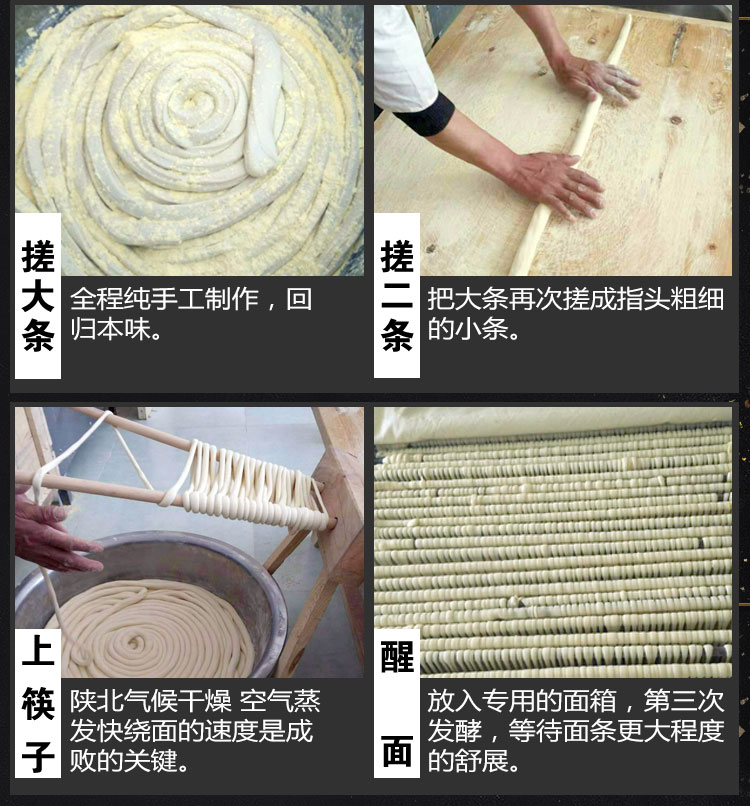 搓大条

全程纯手工制作，回归本味。

搓二条

把大条再次搓成指头粗细的小条。

上筷子

陕北气候干燥 空气蒸发快绕面的速度是成败的关键。

醒面

放入专用的面箱，第三次发酵，等待面条更大程度的舒展。