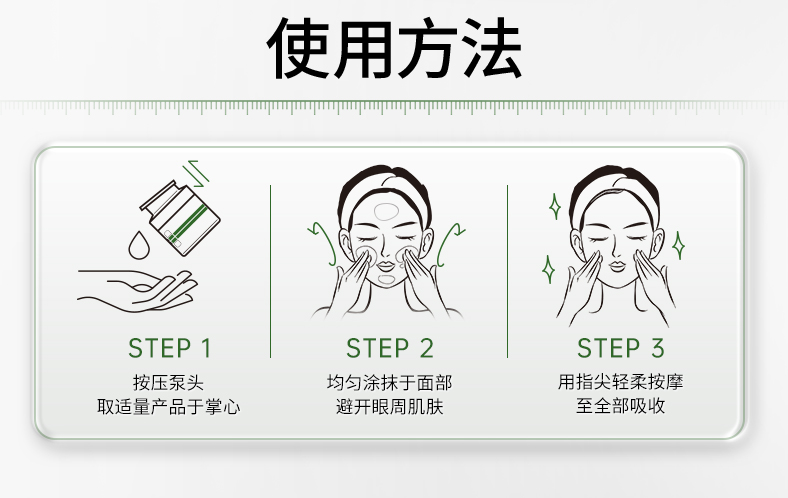 使用方法

STEP 1
按压泵头
取适量产品于掌心

STEP 2
均匀涂抹于面部
避开眼周肌肤

STEP 3
用指尖轻柔按摩
至全部吸收