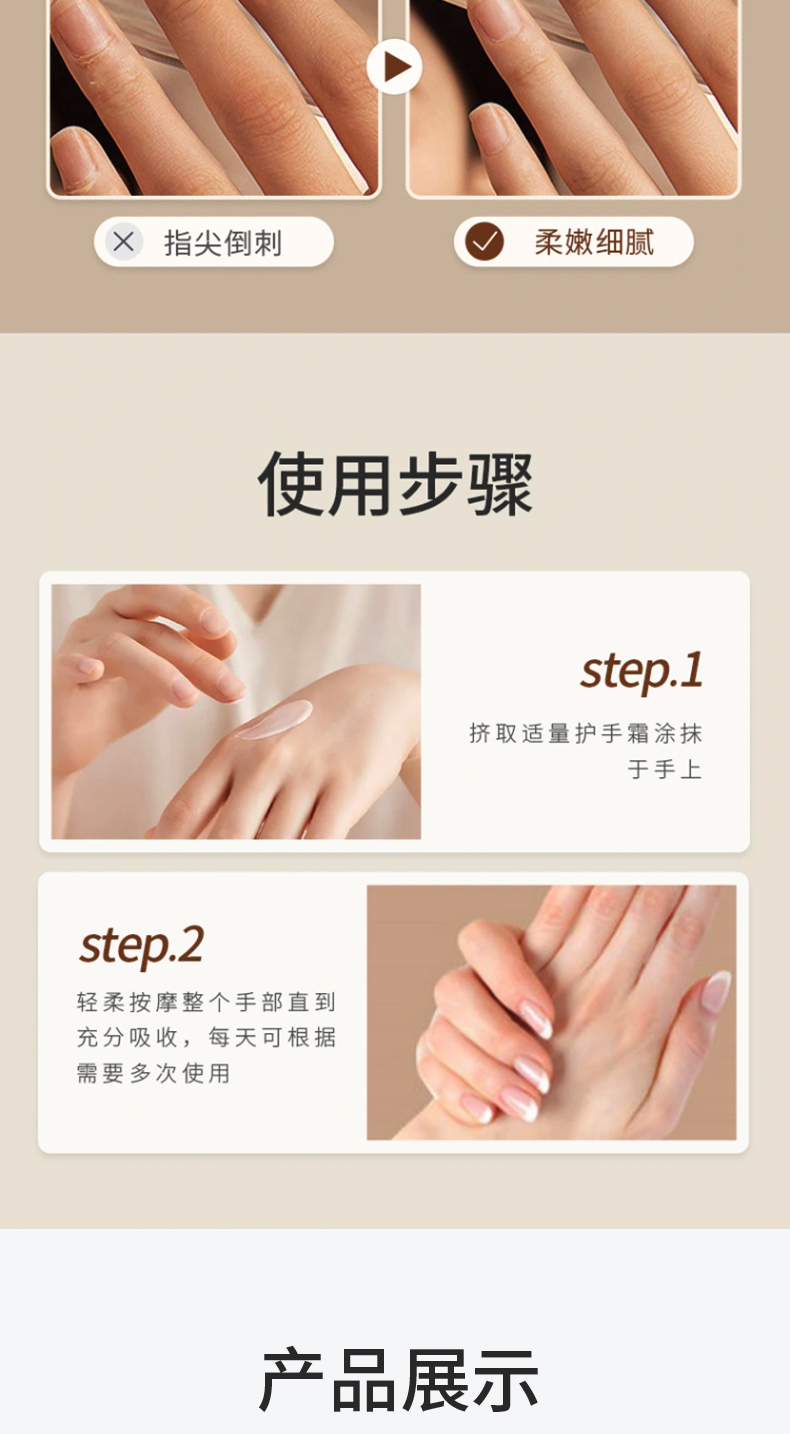 指尖倒刺

柔嫩细腻

使用步骤

step.1

挤取适量护手霜涂抹于手上

step.2

轻柔按摩整个手部直到充分吸收，每天可根据需要多次使用

产品展示