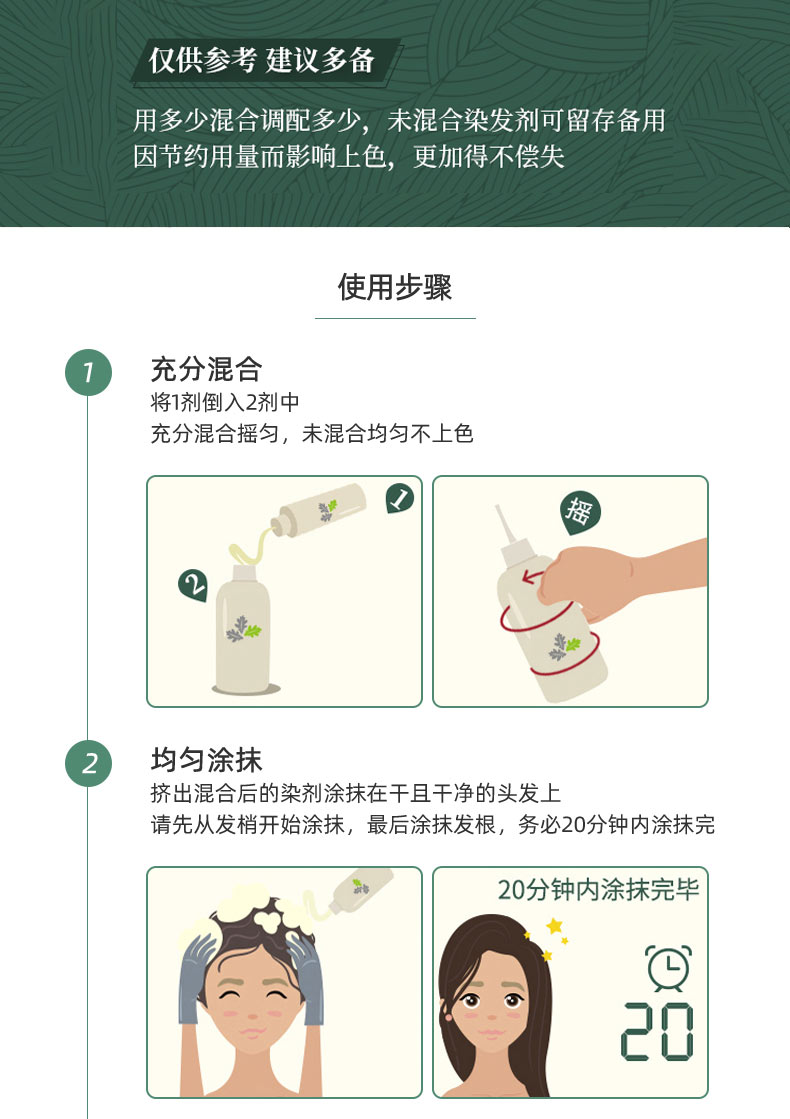 仅供参考 建议多备

用多少混合调配多少，未混合染发剂可留存备用
因节约用量而影响上色，更加得不偿失

使用步骤

1

充分混合
将1剂倒入2剂中
充分混合摇匀，未混合均匀不上色

1

2

摇

2

均匀涂抹
挤出混合后的染剂涂抹在干且干净的头发上
请先从发梢开始涂抹，最后涂抹发根，务必20分钟内涂抹完

20分钟内涂抹完毕

20