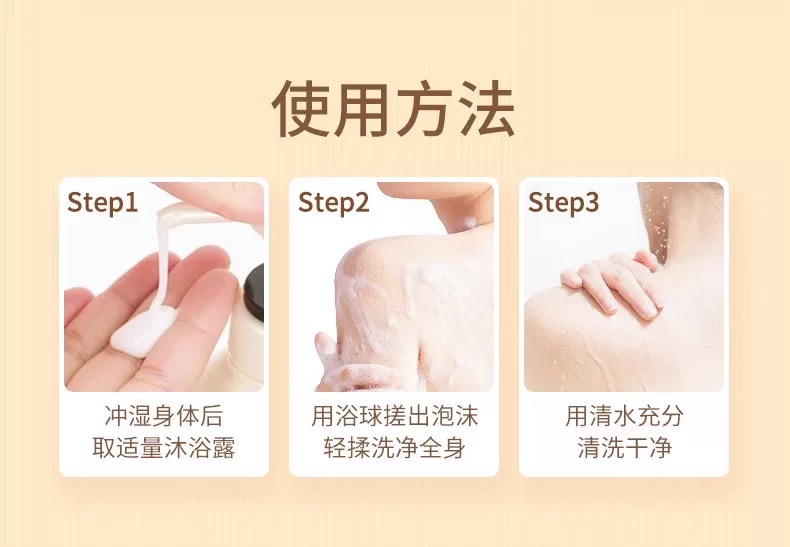 使用方法

Step1

冲湿身体后
取适量沐浴露

Step2

用浴球搓出泡沫
轻揉洗净全身

Step3

用清水充分
清洗干净