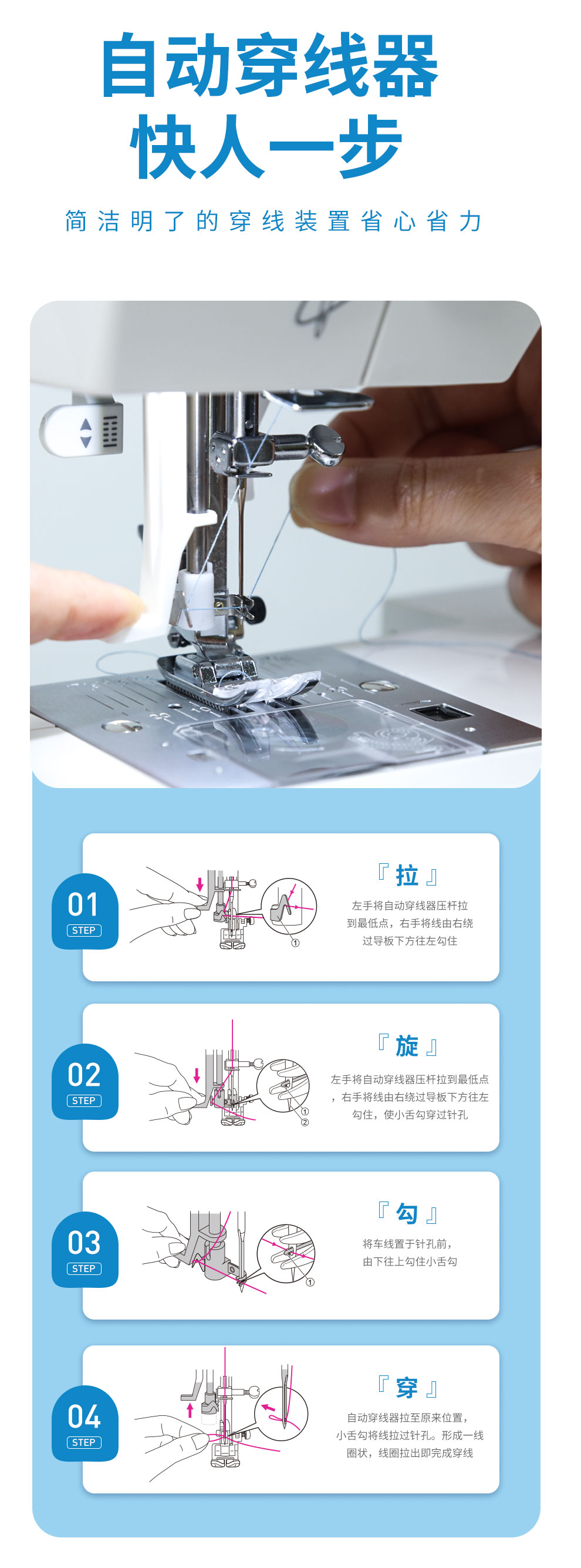 自动穿线器
快人一步

简洁明了的穿线装置省心省力

01
STEP

①

『拉』
左手将自动穿线器压杆拉到最低点，右手将线由右绕过导板下方往左勾住

02
STEP

①
②

『旋』
左手将自动穿线器压杆拉到最低点，右手将线由右绕过导板下方往左勾住，使小舌勾穿过针孔

03
STEP

①

『勾』
将车线置于针孔前，由下往上勾住小舌勾

04
STEP

『穿』
自动穿线器拉至原来位置，小舌勾将线拉过针孔。形成一线圈状，线圈拉出即完成穿线