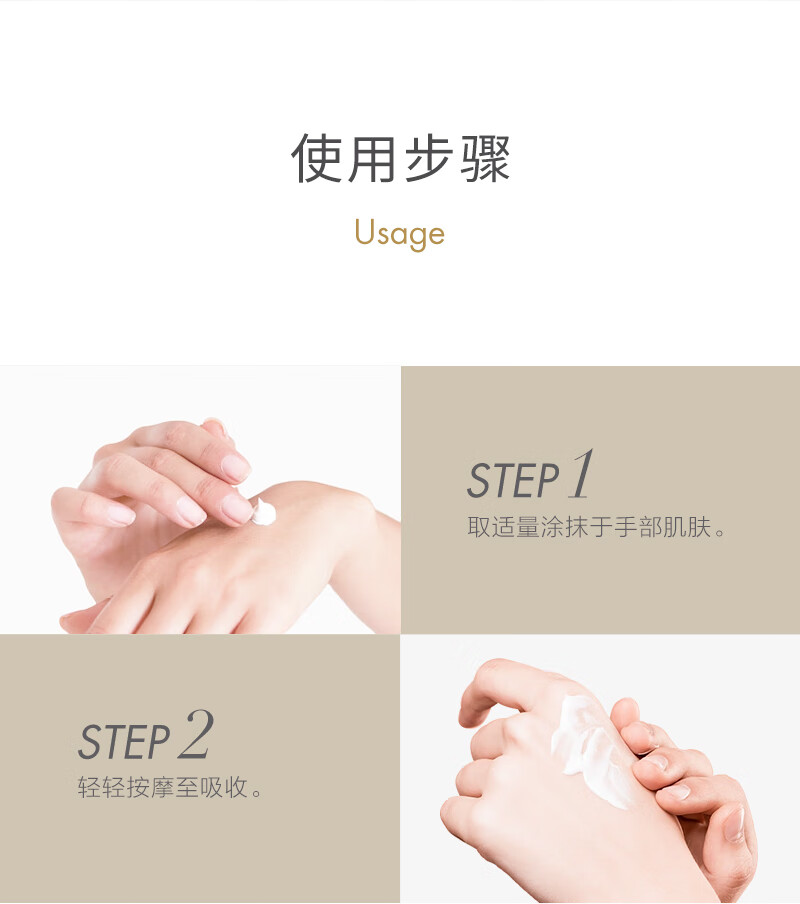 使用步骤

Usage

STEP 1

取适量涂抹于手部肌肤。

STEP 2

轻轻按摩至吸收。