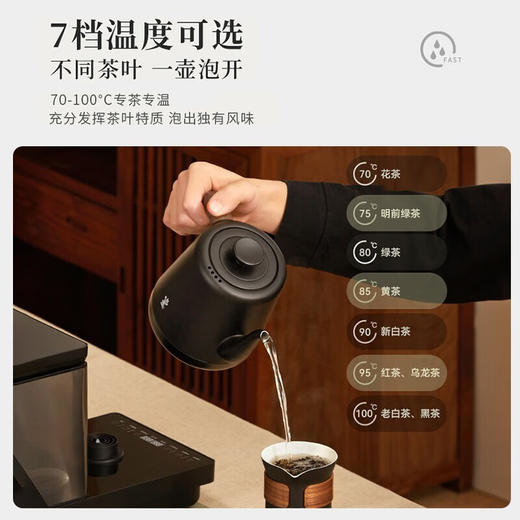 7档温度可选
不同茶叶 一壶泡开

70-100°C专茶专温
充分发挥茶叶特质 泡出独有风味

FAST

70℃ 花茶
75℃ 明前绿茶
80℃ 绿茶
85℃ 黄茶
90℃ 新白茶
95℃ 红茶、乌龙茶
100℃ 老白茶、黑茶