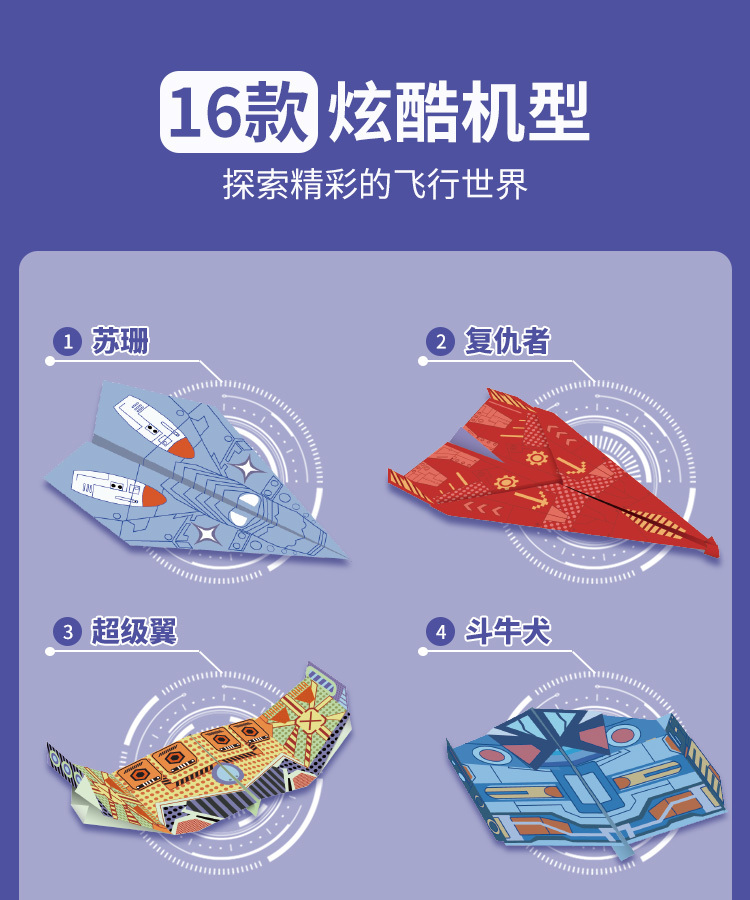 16款 炫酷机型

探索精彩的飞行世界

1 苏珊

2 复仇者

3 超级翼

4 斗牛犬