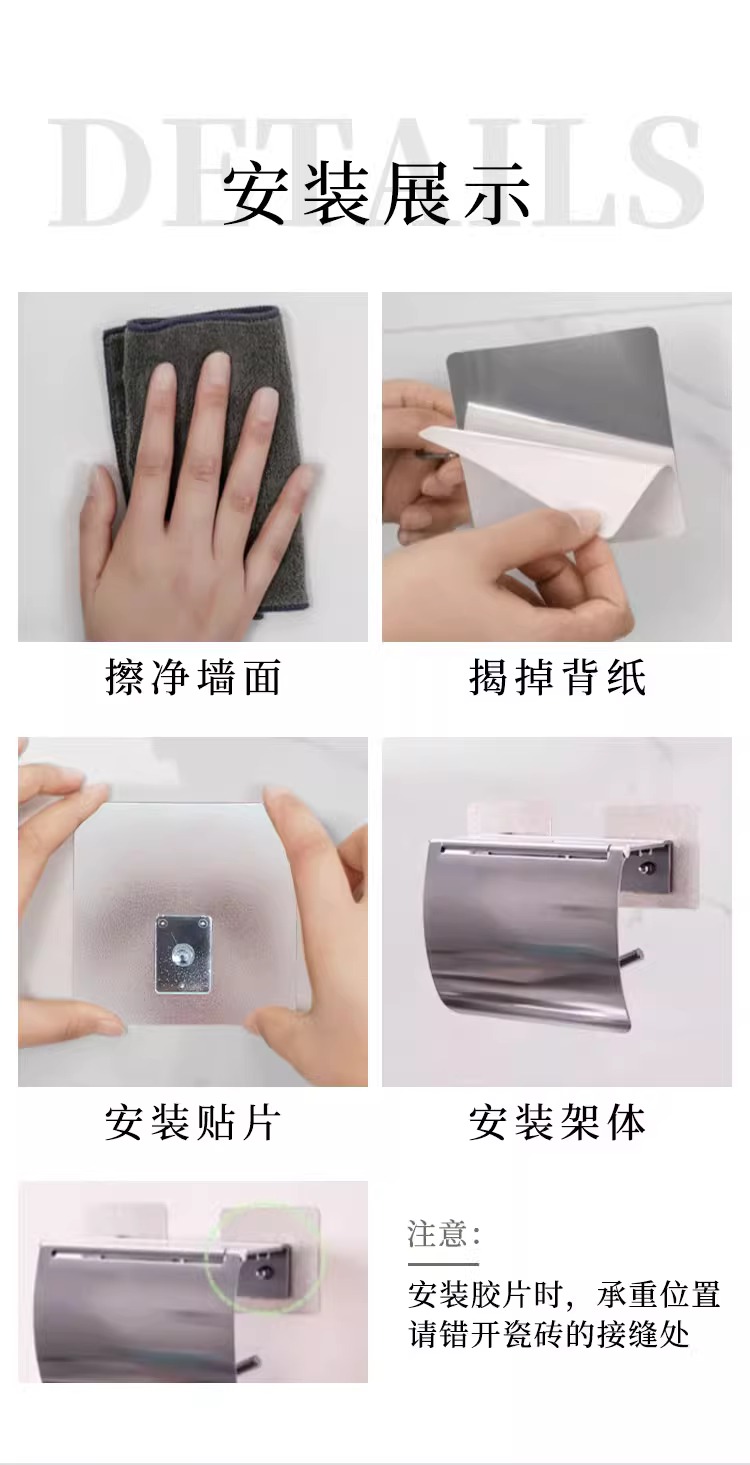 DETAILS

安装展示

擦净墙面

揭掉背纸

安装贴片

安装架体

注意:

安装胶片时，承重位置请错开瓷砖的接缝处