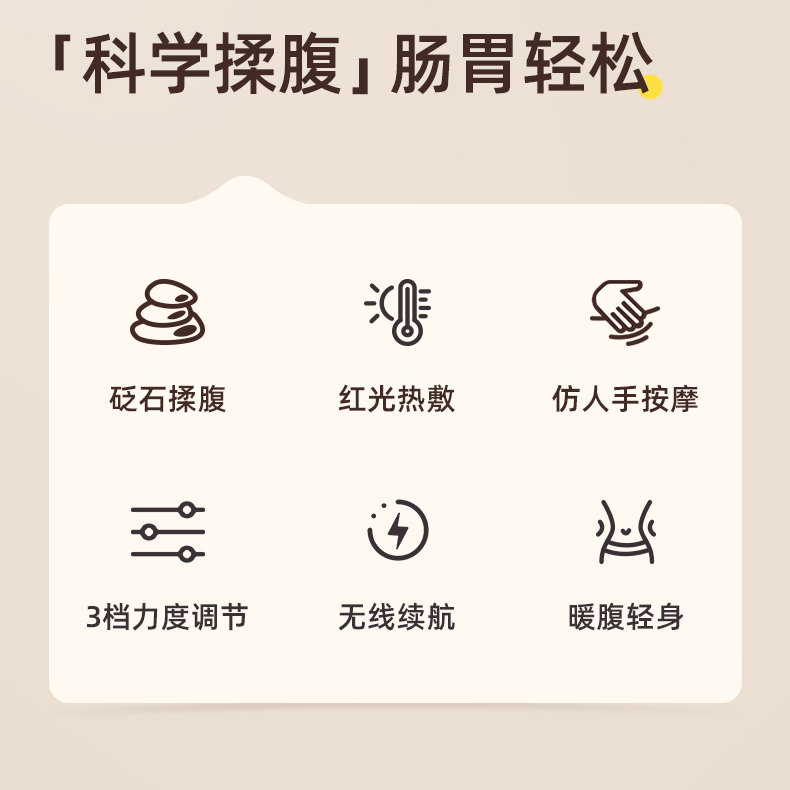 「科学揉腹」肠胃轻松

砭石揉腹

红光热敷

仿人手按摩

3档力度调节

无线续航

暖腹轻身