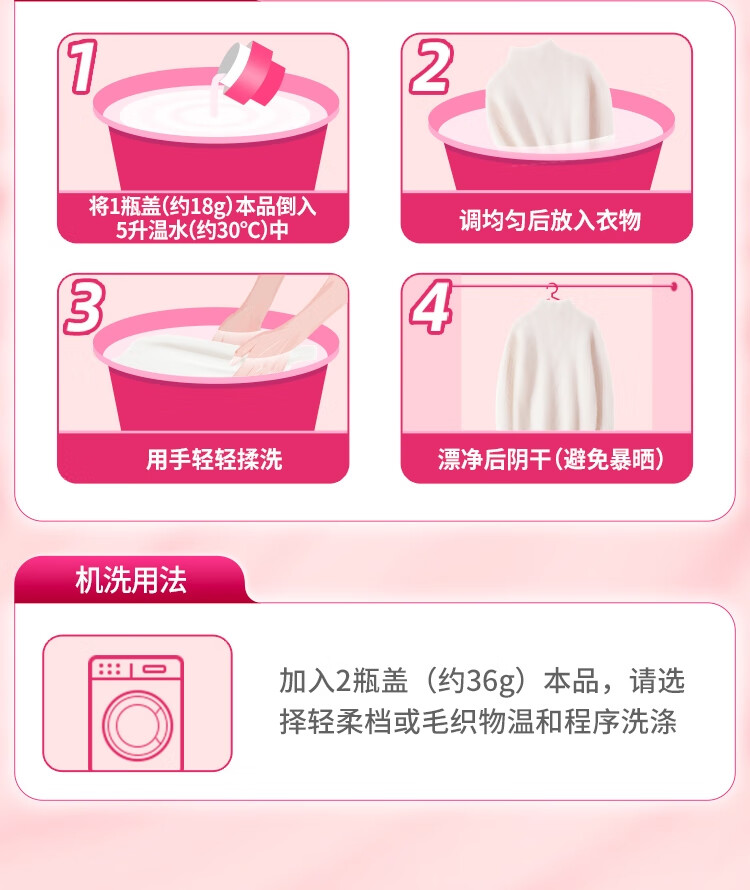 1

将1瓶盖(约18g)本品倒入5升温水(约30°C)中

2

调均匀后放入衣物

3

用手轻轻揉洗

4

漂净后阴干(避免暴晒)

机洗用法

加入2瓶盖（约36g）本品，请选择轻柔档或毛织物温和程序洗涤