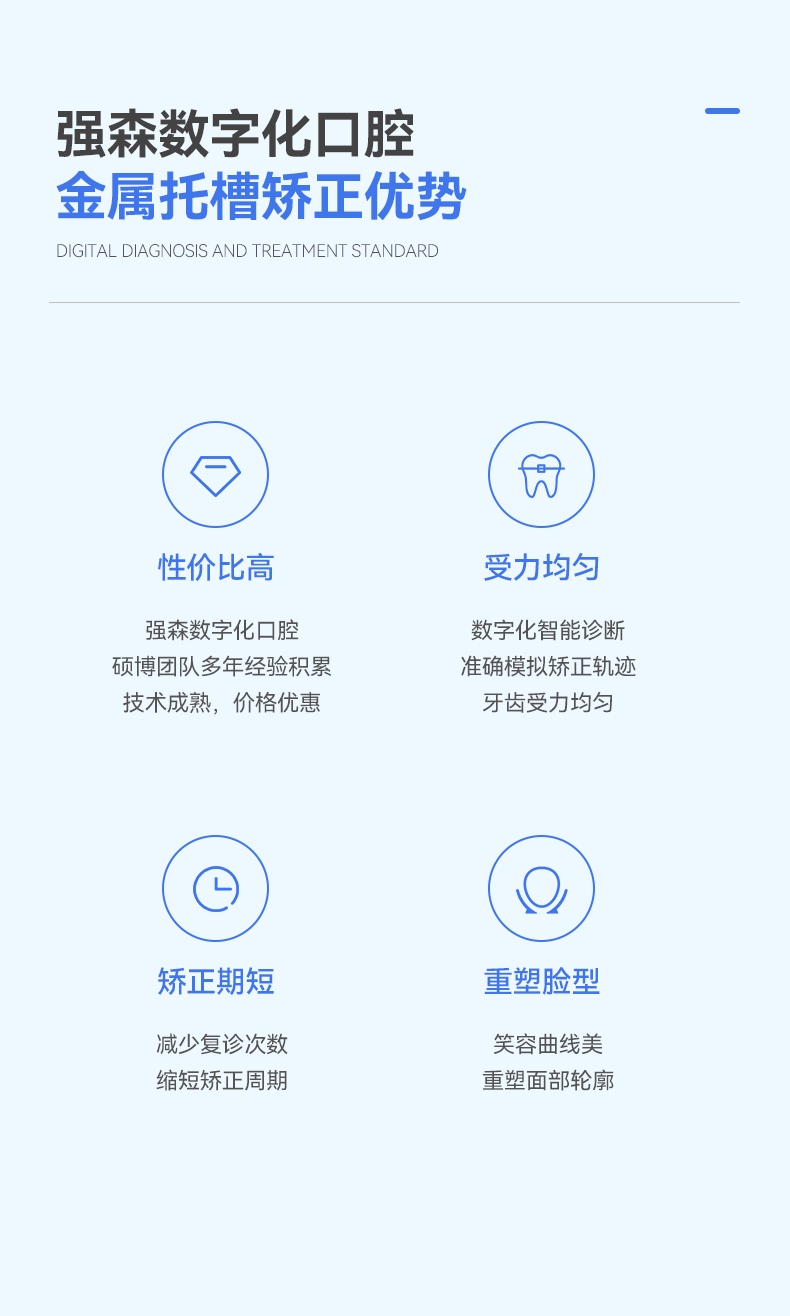 强森数字化口腔
金属托槽矫正优势
DIGITAL DIAGNOSIS AND TREATMENT STANDARD

性价比高

强森数字化口腔
硕博团队多年经验积累
技术成熟，价格优惠

受力均匀

数字化智能诊断
准确模拟矫正轨迹
牙齿受力均匀

矫正期短

减少复诊次数
缩短矫正周期

重塑脸型

笑容曲线美
重塑面部轮廓