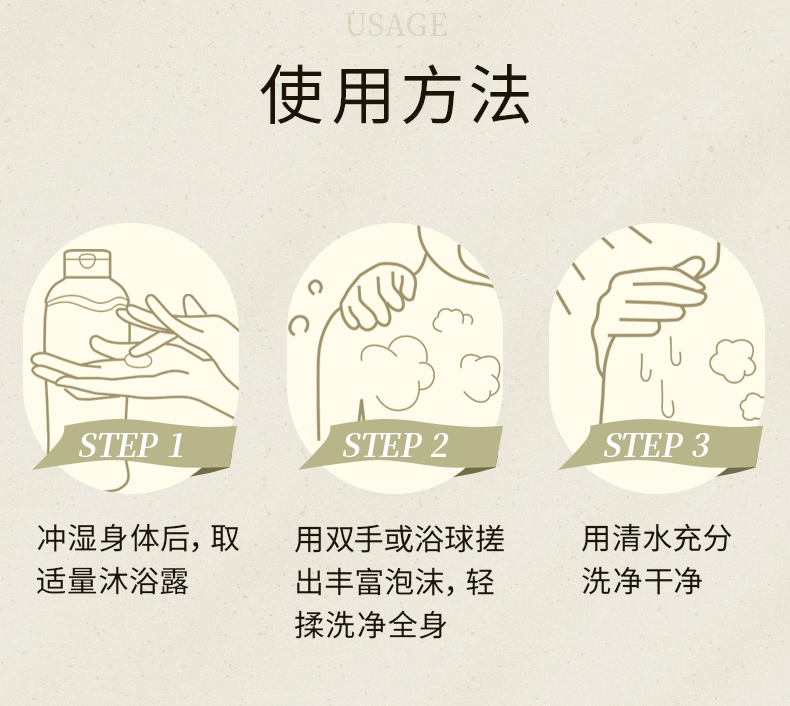 USAGE

使用方法

STEP 1

冲湿身体后，取适量沐浴露

STEP 2

用双手或浴球搓出丰富泡沫，轻揉洗净全身

STEP 3

用清水充分洗净干净