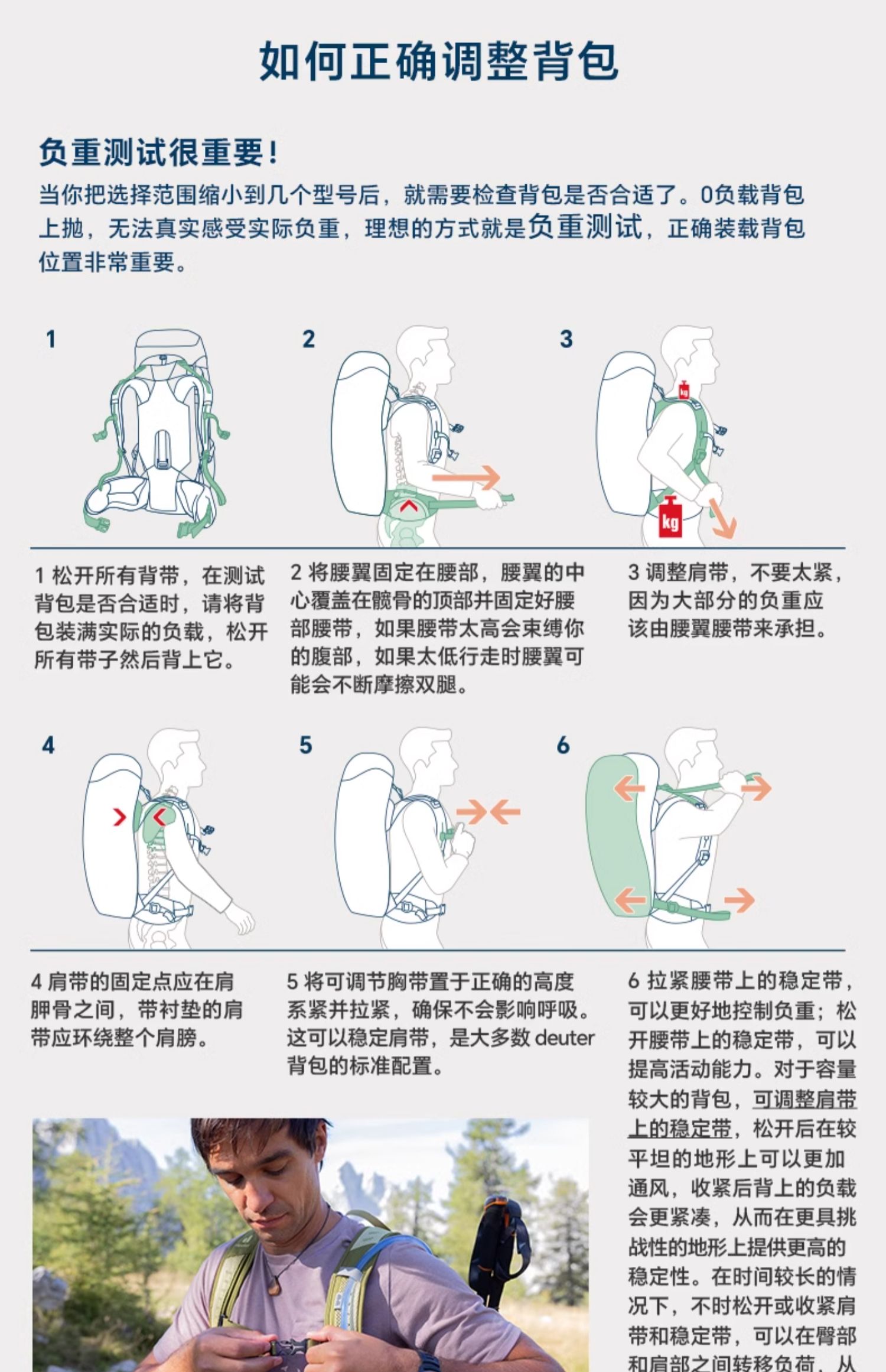 如何正确调整背包

负重测试很重要！

当你把选择范围缩小到几个型号后，就需要检查背包是否合适了。0负载背包上抛，无法真实感受实际负重，理想的方式就是负重测试，正确装载背包位置非常重要。

1

2

3

kg

kg

1 松开所有背带，在测试背包是否合适时，请将背包装满实际的负载，松开所有带子然后背上它。

2 将腰翼固定在腰部，腰翼的中心覆盖在髋骨的顶部并固定好腰部腰带，如果腰带太高会束缚你的腹部，如果太低行走时腰翼可能会不断摩擦双腿。

3 调整肩带，不要太紧，因为大部分的负重应该由腰翼腰带来承担。

4

5

6

4 肩带的固定点应在肩胛骨之间，带衬垫的肩带应环绕整个肩膀。

5 将可调节胸带置于正确的高度系紧并拉紧，确保不会影响呼吸。这可以稳定肩带，是大多数 deuter 背包的标准配置。

6 拉紧腰带上的稳定带，可以更好地控制负重；松开腰带上的稳定带，可以提高活动能力。对于容量较大的背包，可调整肩带上的稳定带，松开后在较平坦的地形上可以更加通风，收紧后背上的负载会更紧凑，从而在更具挑战性的地形上提供更高的稳定性。在时间较长的情况下，不时松开或收紧肩带和稳定带，可以在臀部和肩部之间转移负荷，从