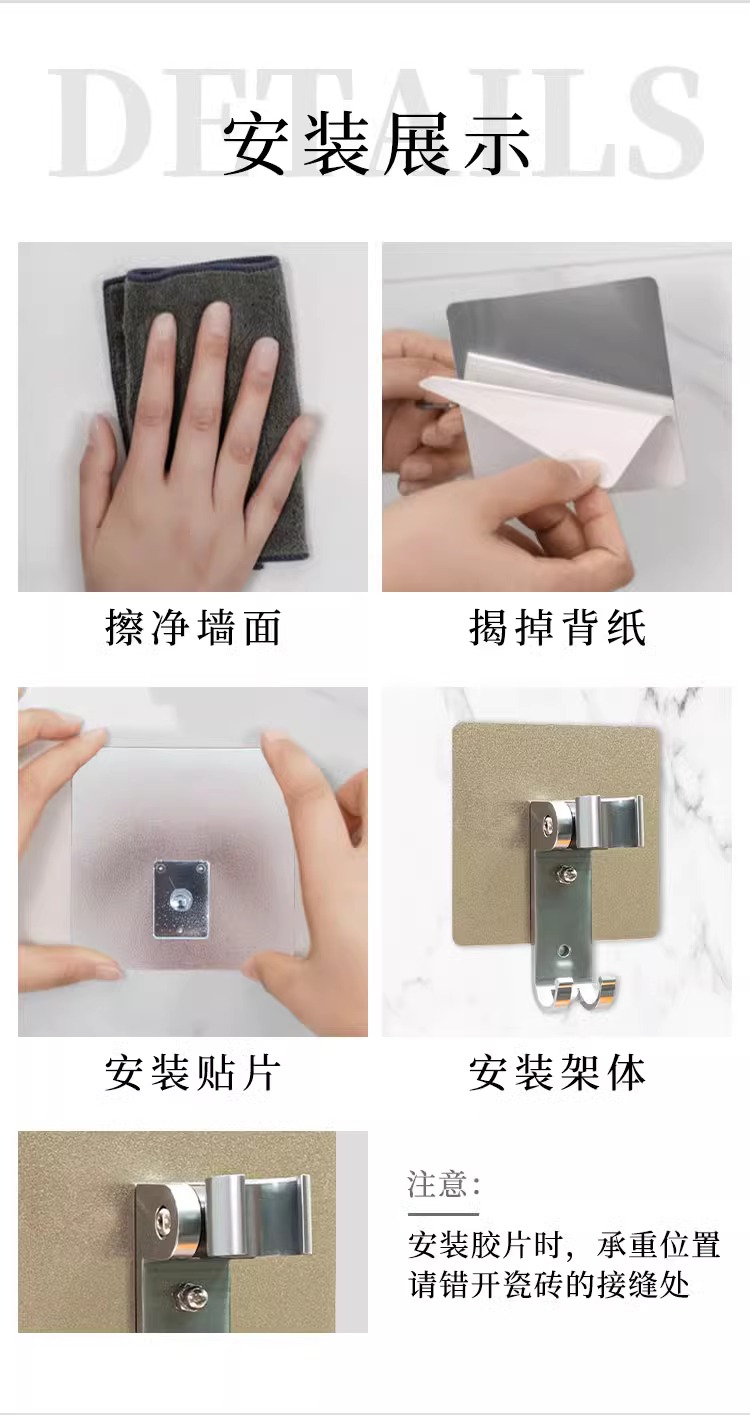 DETAILS
安装展示

擦净墙面

揭掉背纸

安装贴片

安装架体

注意:

安装胶片时，承重位置请错开瓷砖的接缝处