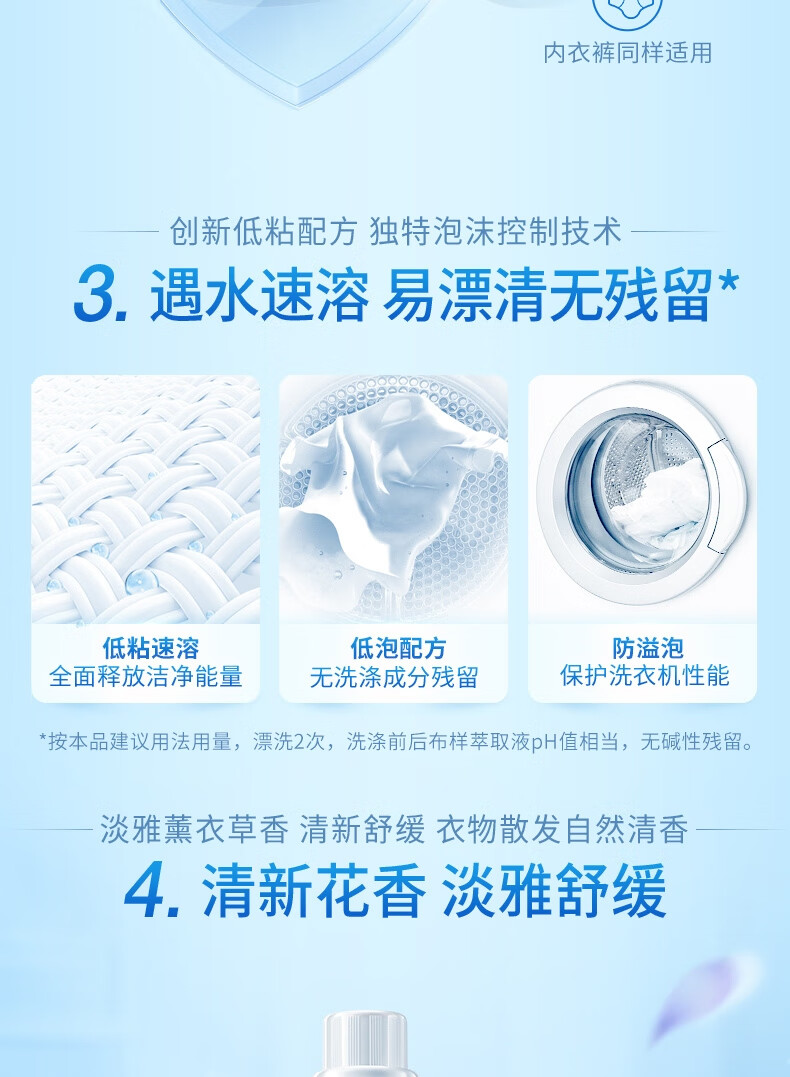 内衣裤同样适用

创新低粘配方 独特泡沫控制技术

3. 遇水速溶 易漂清无残留*

低粘速溶
全面释放洁净能量

低泡配方
无洗涤成分残留

防溢泡
保护洗衣机性能

*按本品建议用法用量，漂洗2次，洗涤前后布样萃取液pH值相当，无碱性残留。

淡雅薰衣草香 清新舒缓 衣物散发自然清香

4. 清新花香 淡雅舒缓