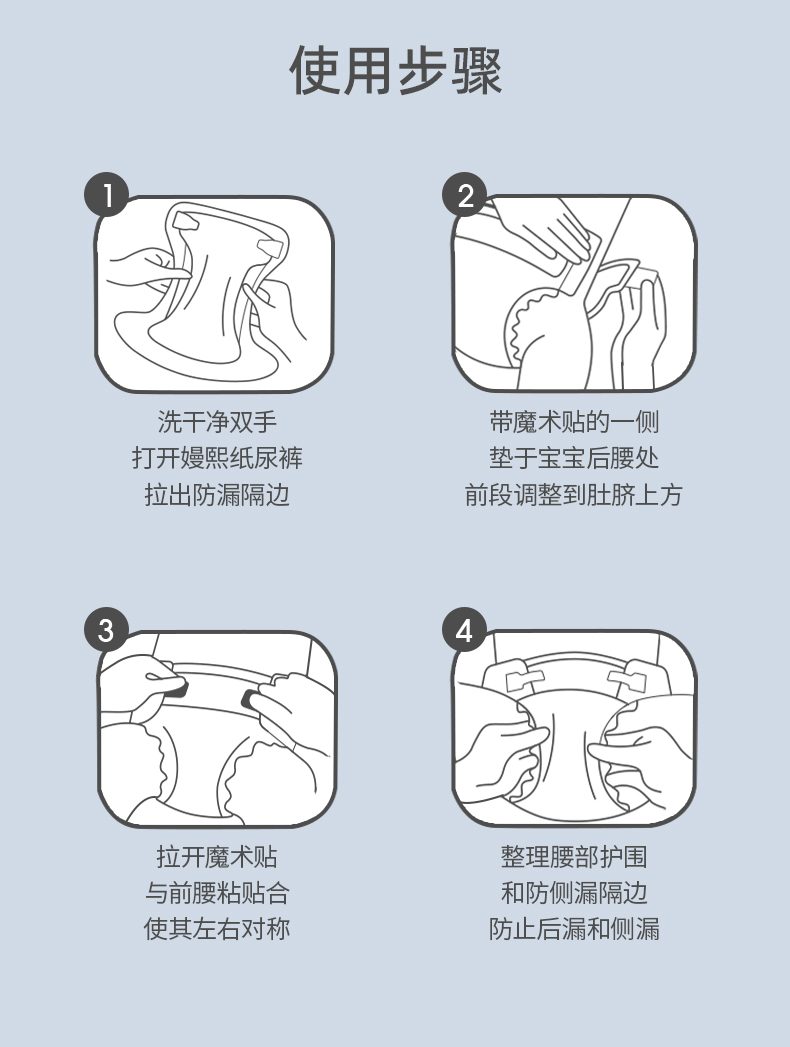 使用步骤

1

洗干净双手
打开嫚熙纸尿裤
拉出防漏隔边

2

带魔术贴的一侧
垫于宝宝后腰处
前段调整到肚脐上方

3

拉开魔术贴
与前腰粘贴合
使其左右对称

4

整理腰部护围
和防侧漏隔边
防止后漏和侧漏