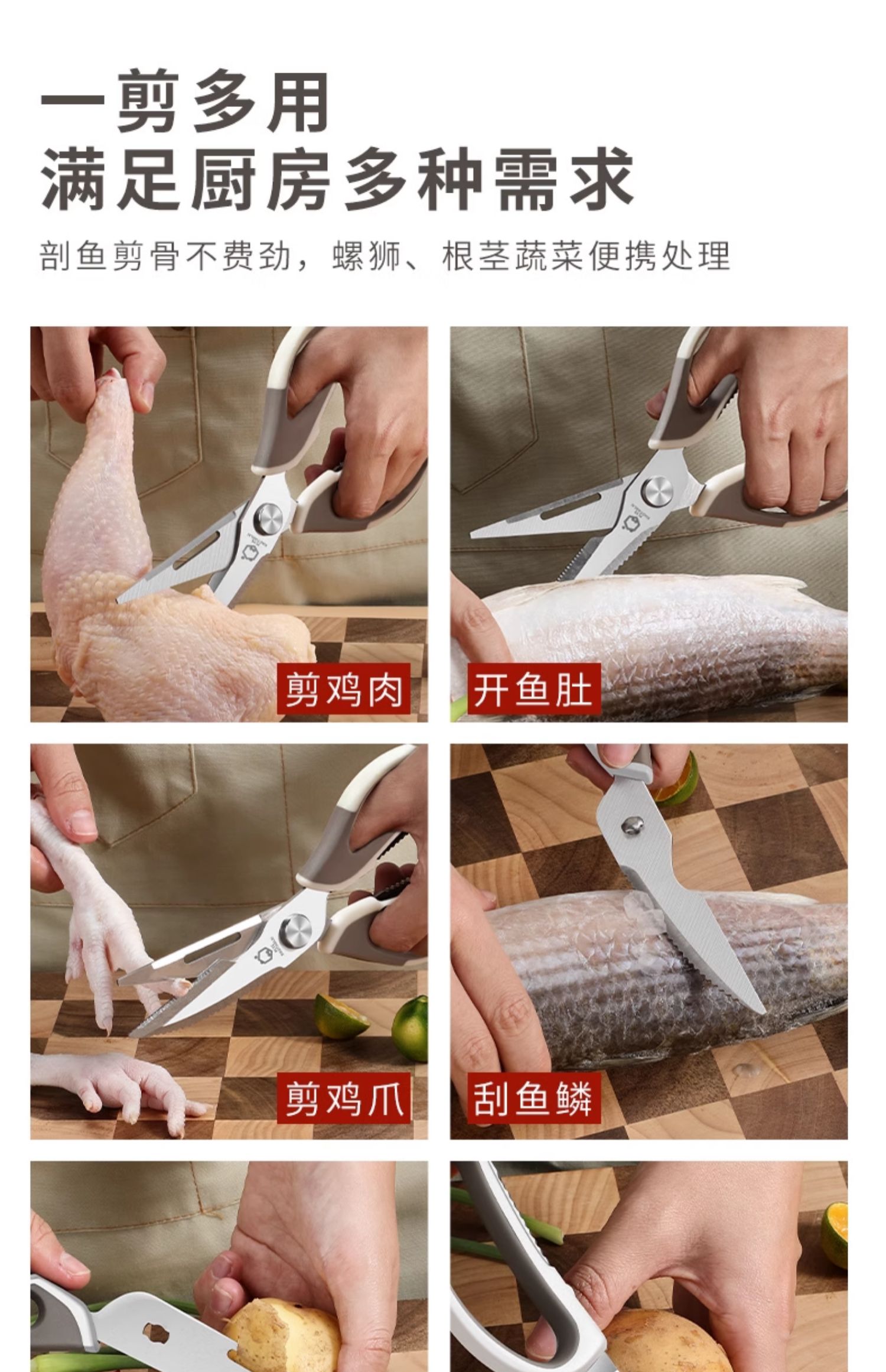 一剪多用
满足厨房多种需求

剖鱼剪骨不费劲，螺狮、根茎蔬菜便携处理

剪鸡肉

开鱼肚

剪鸡爪

刮鱼鳞