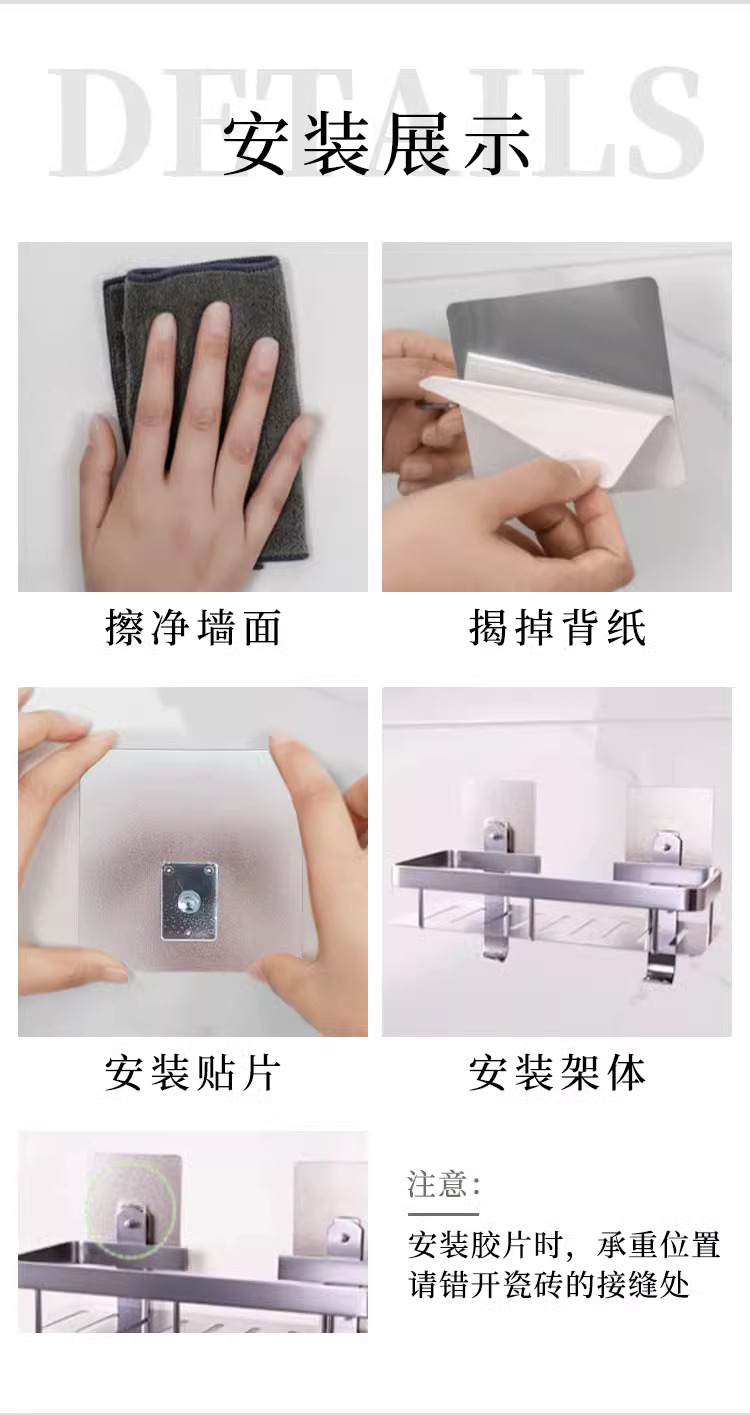 DETAILS
安装展示

擦净墙面

揭掉背纸

安装贴片

安装架体

注意:
安装胶片时，承重位置请错开瓷砖的接缝处