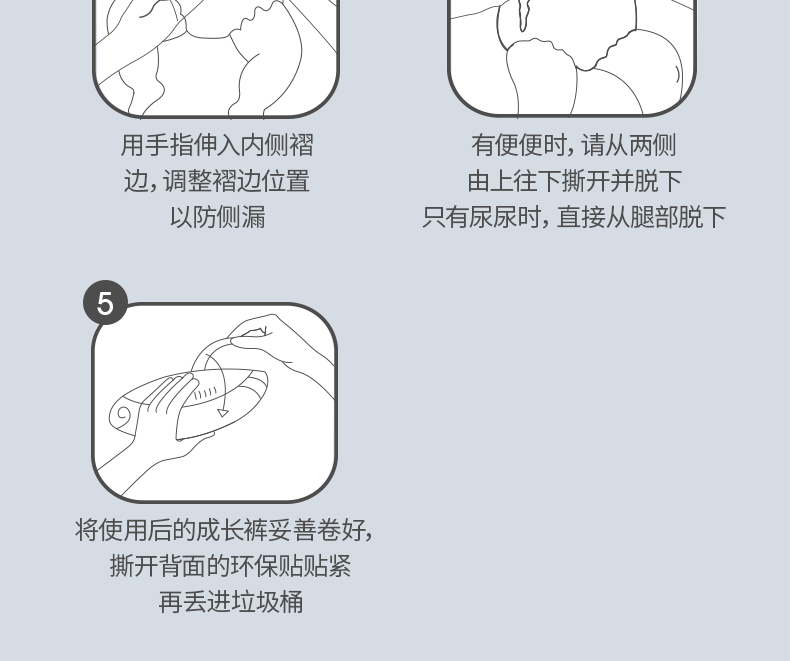 用手指伸入内侧褶边，调整褶边位置以防侧漏

有便便时，请从两侧由上往下撕开并脱下
只有尿尿时，直接从腿部脱下

5

将使用后的成长裤妥善卷好，撕开背面的环保贴贴紧再丢进垃圾桶