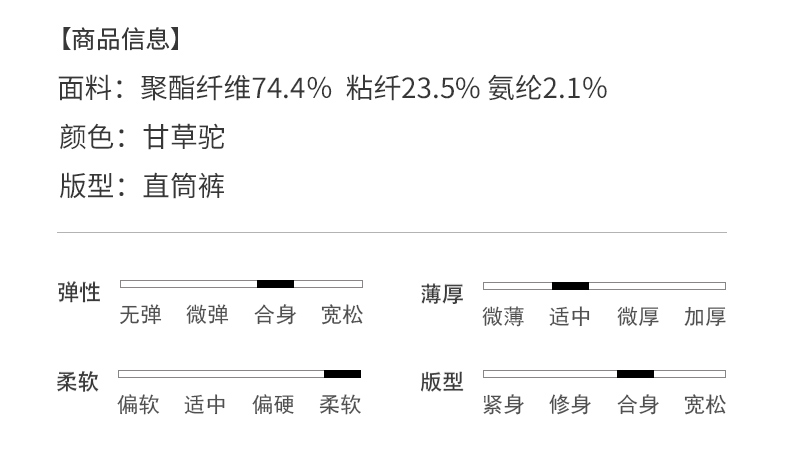 【商品信息】

面料：聚酯纤维74.4% 粘纤23.5% 氨纶2.1%

颜色：甘草驼

版型：直筒裤

弹性
无弹 微弹 合身 宽松

柔软
偏软 适中 偏硬 柔软

薄厚
微薄 适中 微厚 加厚

版型
紧身 修身 合身 宽松