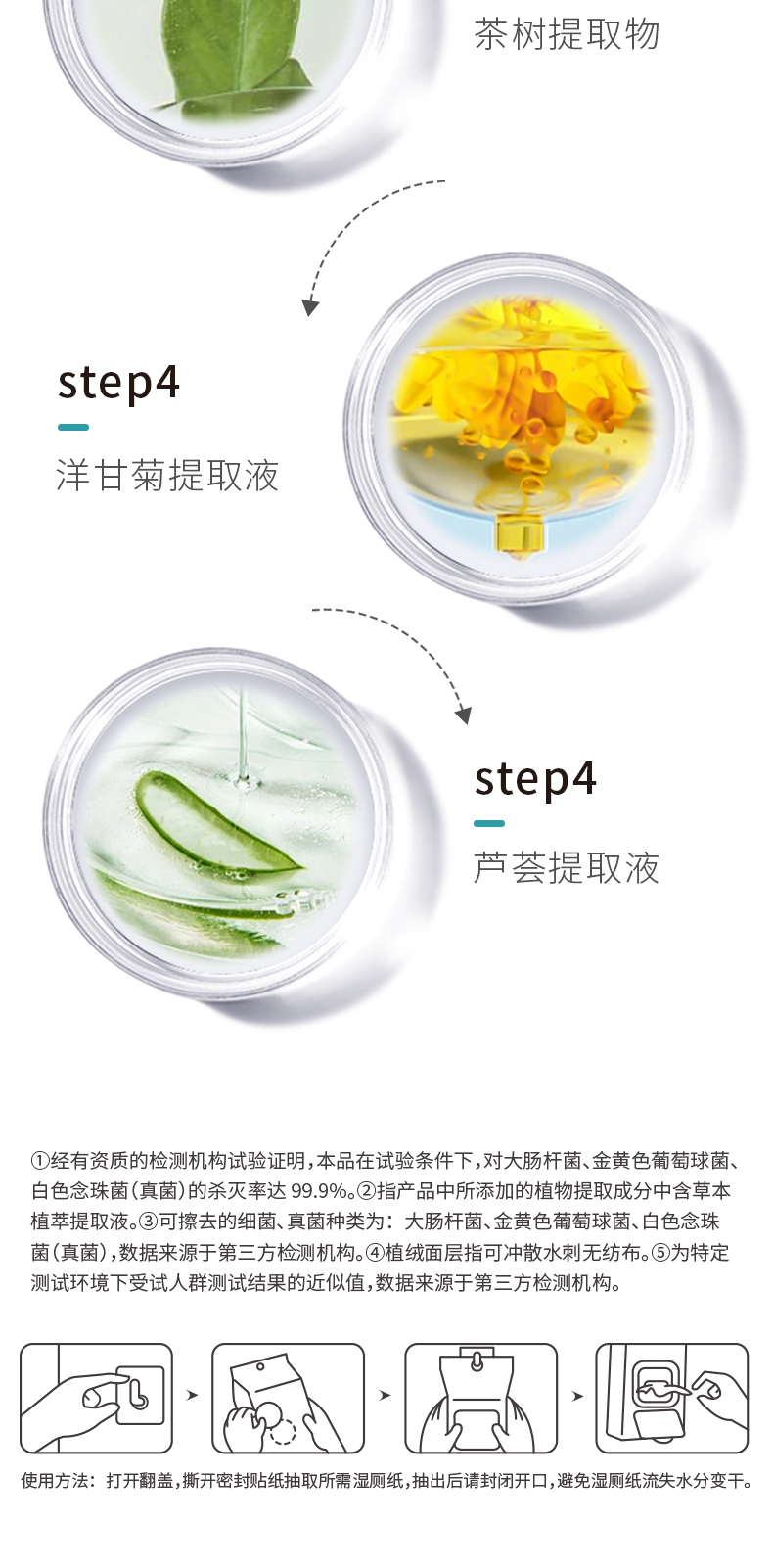 茶树提取物

step4

洋甘菊提取液

step4

芦荟提取液

①经有资质的检测机构试验证明，本品在试验条件下，对大肠杆菌、金黄色葡萄球菌、白色念珠菌（真菌）的杀灭率达 99.9%。②指产品中所添加的植物提取成分中含草本植萃提取液。③可擦去的细菌、真菌种类为：大肠杆菌、金黄色葡萄球菌、白色念珠菌（真菌），数据来源于第三方检测机构。④植绒面层指可冲散水刺无纺布。⑤为特定测试环境下受试人群测试结果的近似值，数据来源于第三方检测机构。

使用方法：打开翻盖，撕开密封贴纸抽取所需湿厕纸，抽出后请封闭开口，避免湿厕纸流失水分变干。