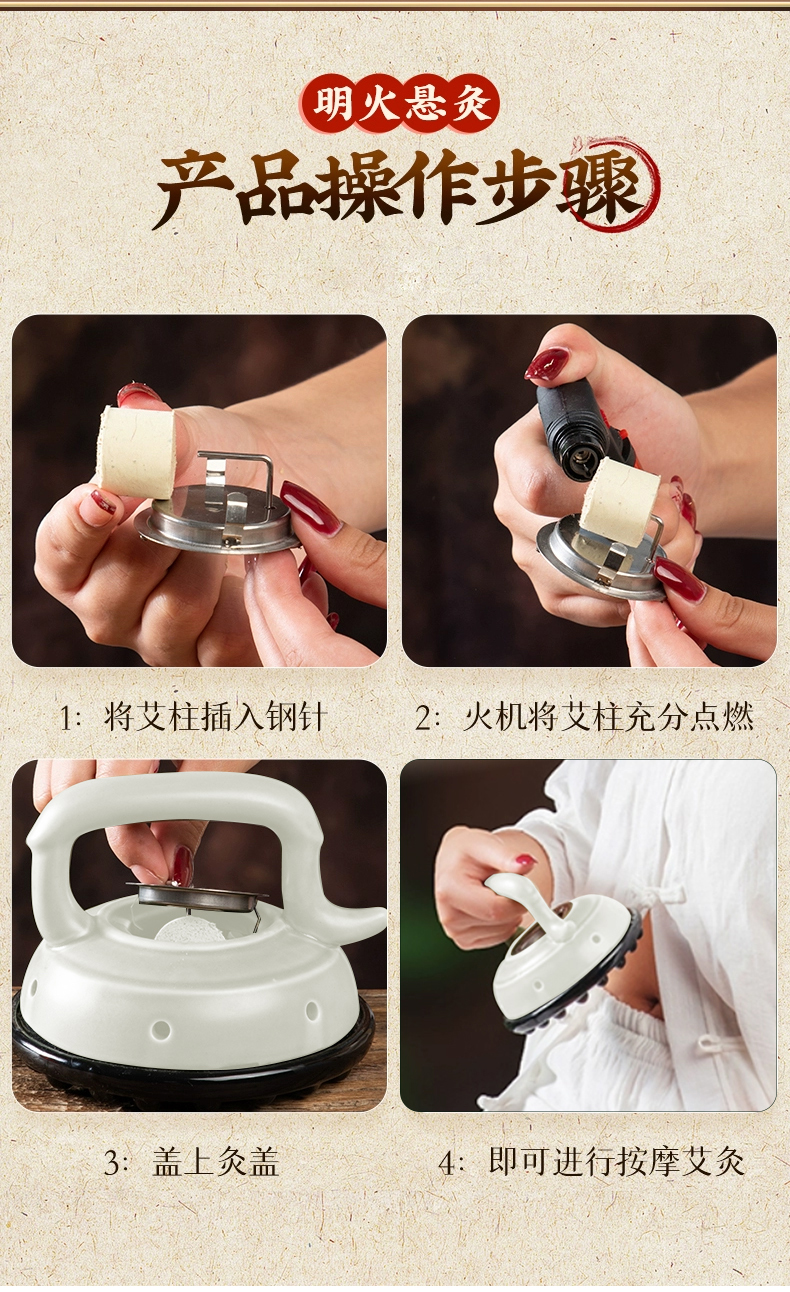 明火悬灸

产品操作步骤

1：将艾柱插入钢针

2：火机将艾柱充分点燃

3：盖上灸盖

4：即可进行按摩艾灸