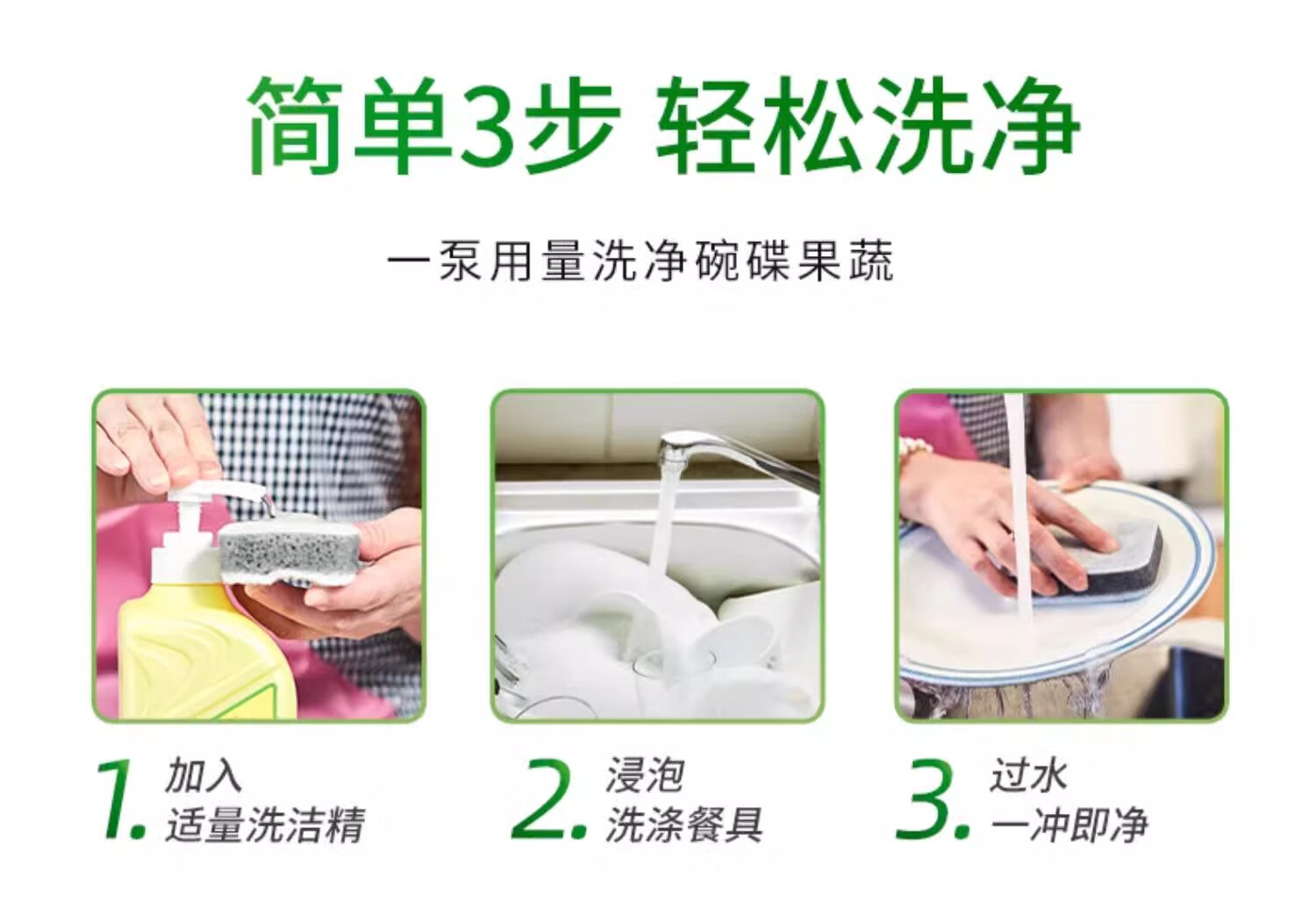 简单3步 轻松洗净

一泵用量洗净碗碟果蔬

1. 加入
适量洗洁精

2. 浸泡
洗涤餐具

3. 过水
一冲即净