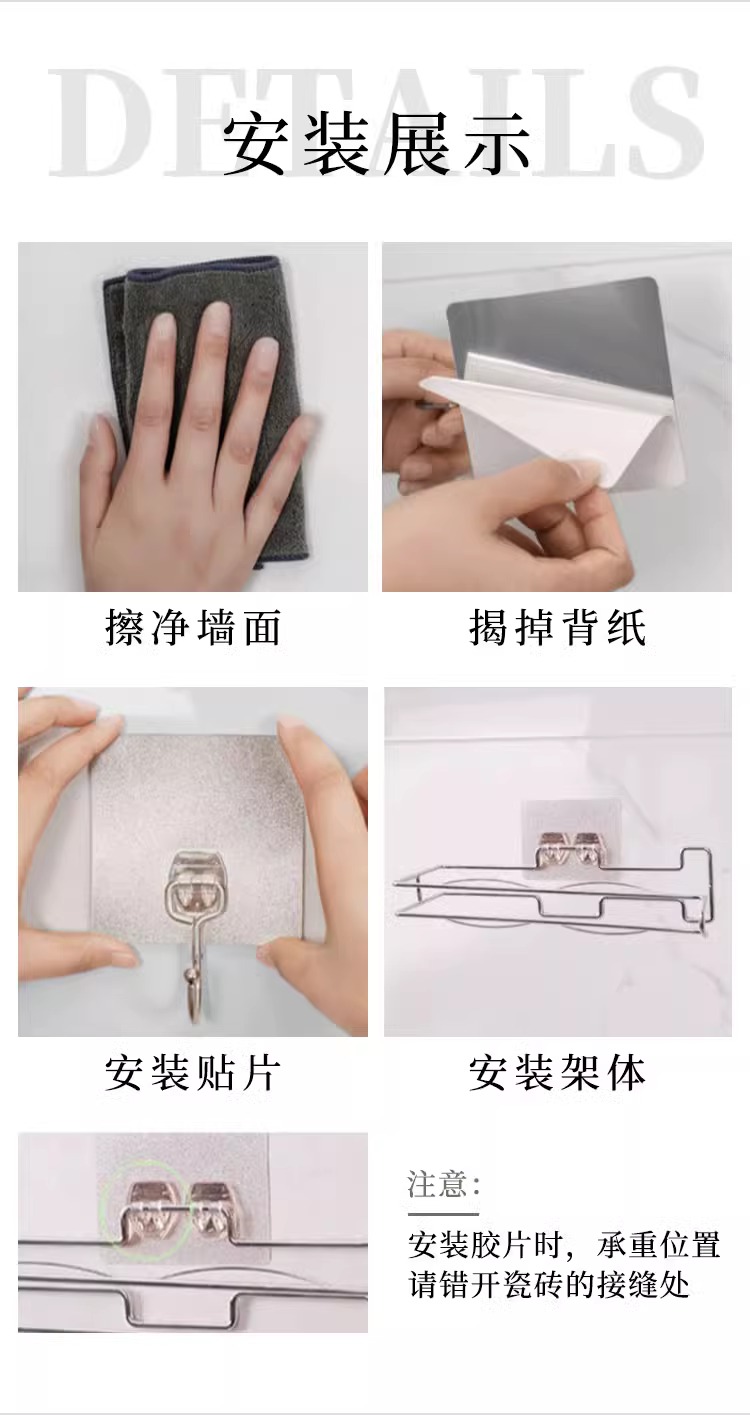 DETAILS
安装展示

擦净墙面

揭掉背纸

安装贴片

安装架体

注意:

安装胶片时，承重位置请错开瓷砖的接缝处