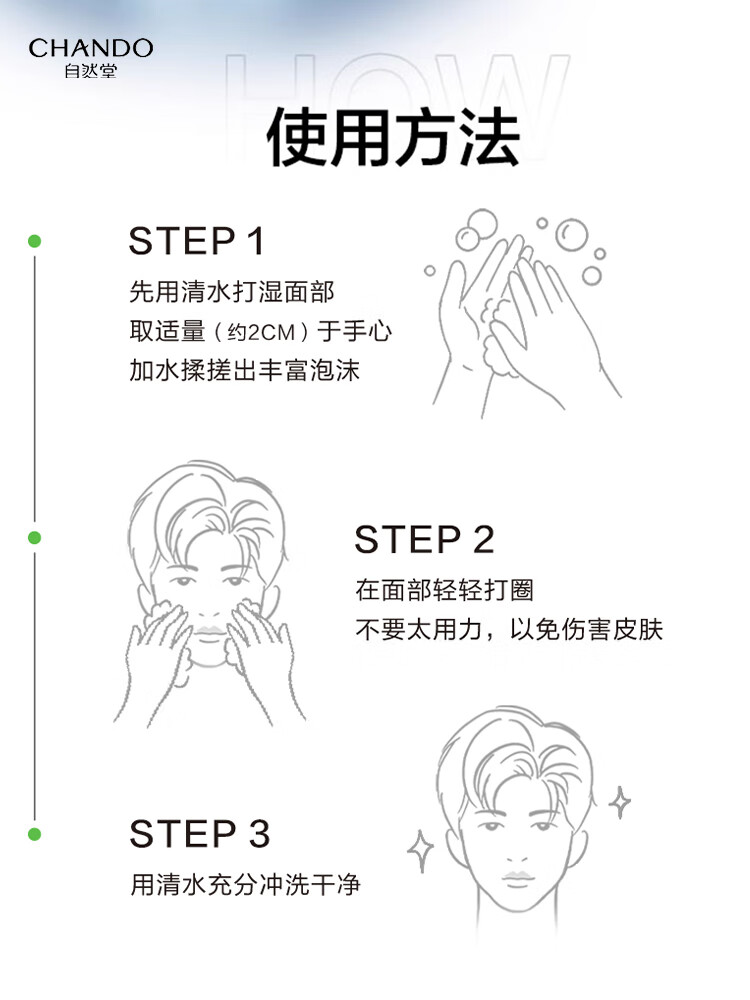 CHANDO
自然堂

HOW

使用方法

STEP 1
先用清水打湿面部
取适量（约2CM）于手心
加水揉搓出丰富泡沫

STEP 2
在面部轻轻打圈
不要太用力，以免伤害皮肤

STEP 3
用清水充分冲洗干净