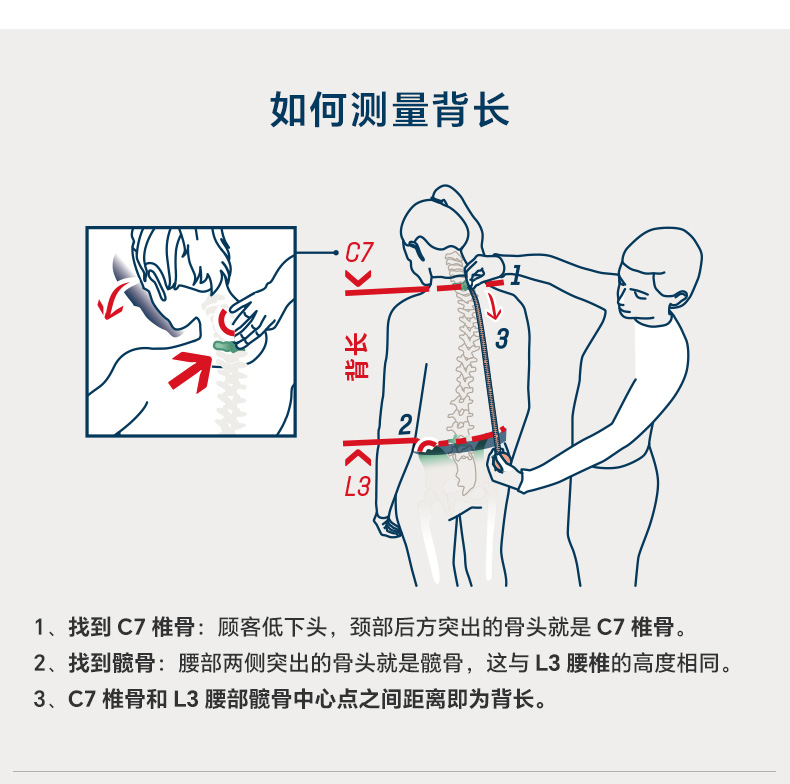 如何测量背长

C7

1

3

背长

2

L3

1、找到 C7 椎骨：顾客低下头，颈部后方突出的骨头就是 C7 椎骨。

2、找到髋骨：腰部两侧突出的骨头就是髋骨，这与 L3 腰椎的高度相同。

3、C7 椎骨和 L3 腰部髋骨中心点之间距离即为背长。