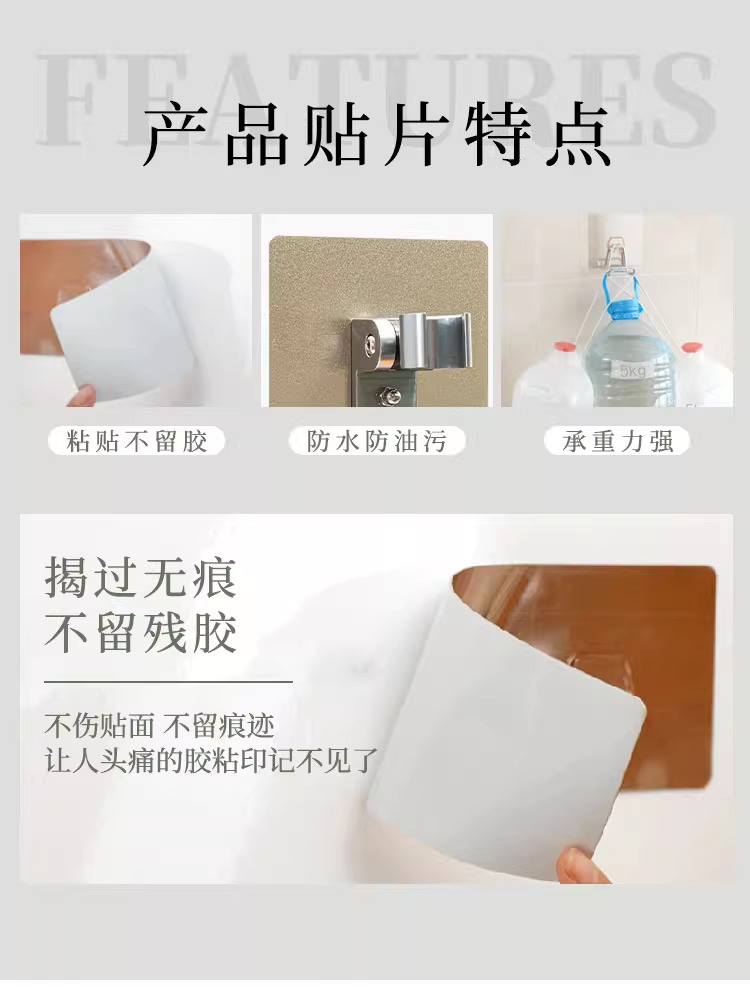 FEATURES
产品贴片特点

5kg

粘贴不留胶
防水防油污
承重力强

揭过无痕
不留残胶

不伤贴面 不留痕迹
让人头痛的胶粘印记不见了