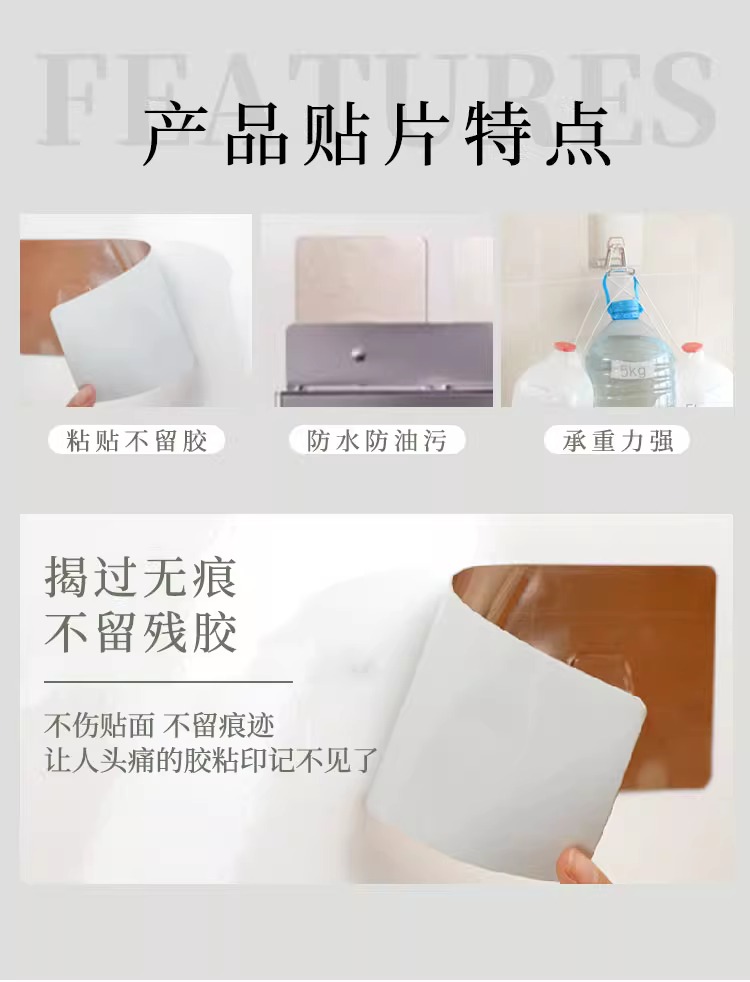 FEATURES

产品贴片特点

5kg

粘贴不留胶

防水防油污

承重力强

揭过无痕
不留残胶

不伤贴面 不留痕迹
让人头痛的胶粘印记不见了