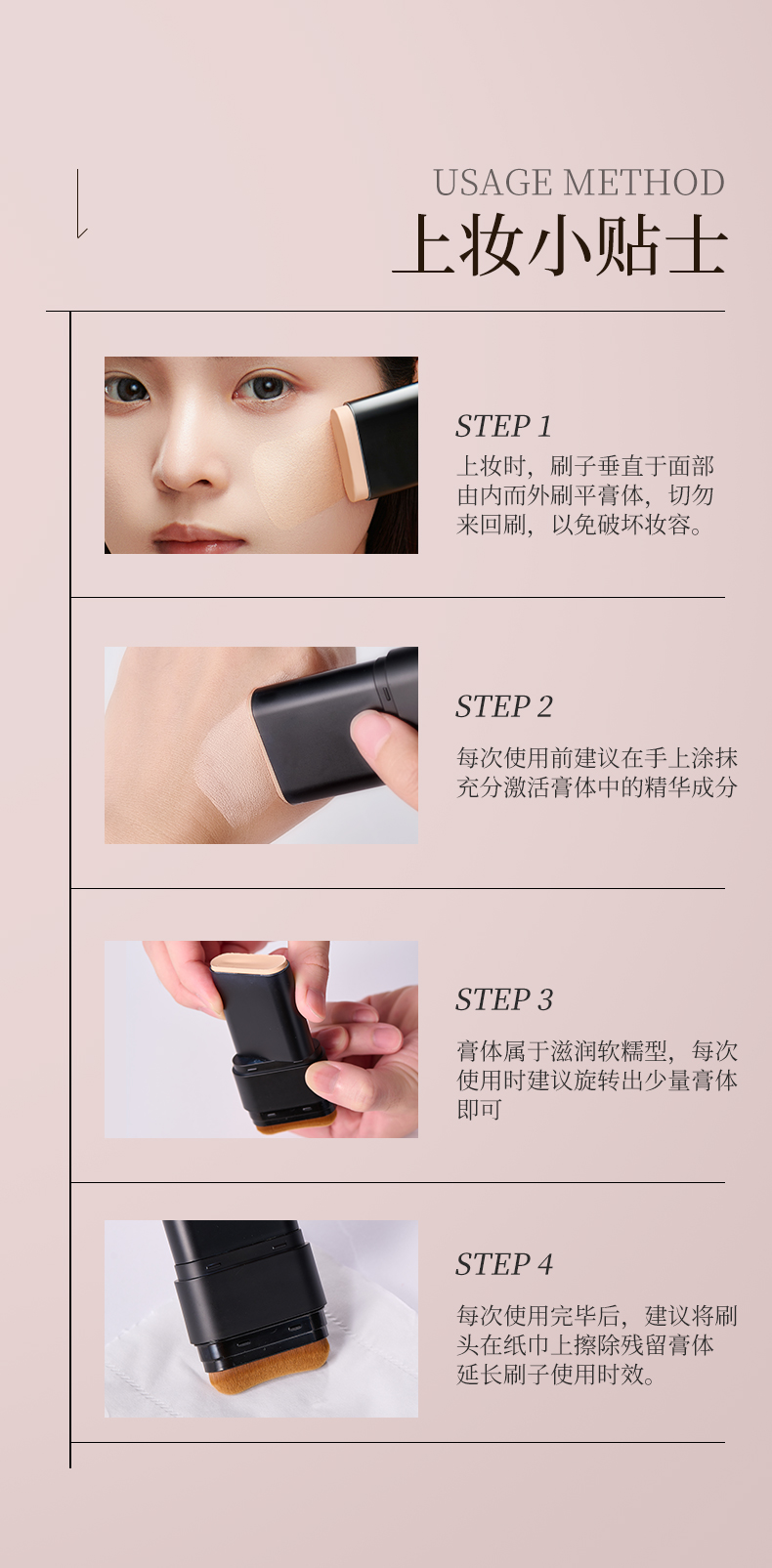 USAGE METHOD
上妆小贴士

STEP 1
上妆时，刷子垂直于面部由内而外刷平膏体，切勿来回刷，以免破坏妆容。

STEP 2
每次使用前建议在手上涂抹充分激活膏体中的精华成分

STEP 3
膏体属于滋润软糯型，每次使用时建议旋转出少量膏体即可

STEP 4
每次使用完毕后，建议将刷头在纸巾上擦除残留膏体延长刷子使用时效。