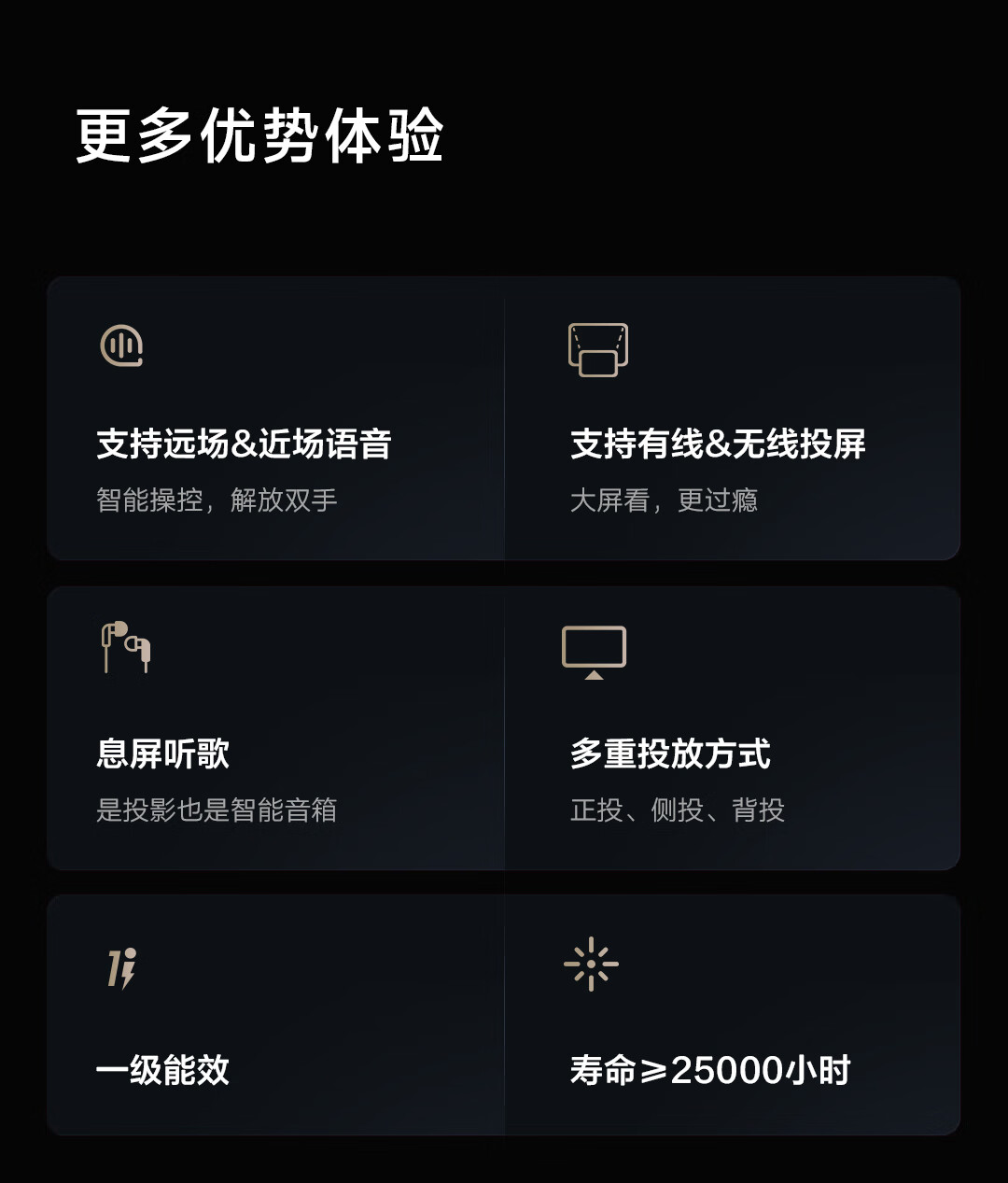 更多优势体验

支持远场&近场语音

智能操控，解放双手

支持有线&无线投屏

大屏看，更过瘾

息屏听歌

是投影也是智能音箱

多重投放方式

正投、侧投、背投

一级能效

寿命≥25000小时