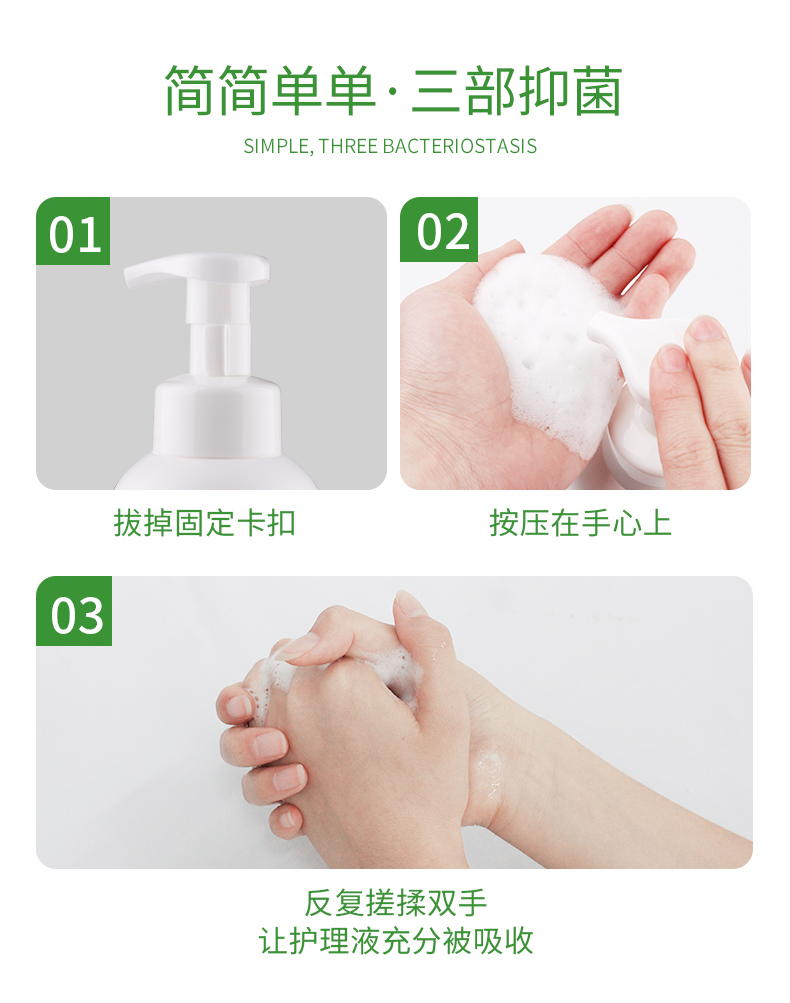 简简单单·三部抑菌
SIMPLE, THREE BACTERIOSTASIS

01

拔掉固定卡扣

02

按压在手心上

03

反复搓揉双手
让护理液充分被吸收