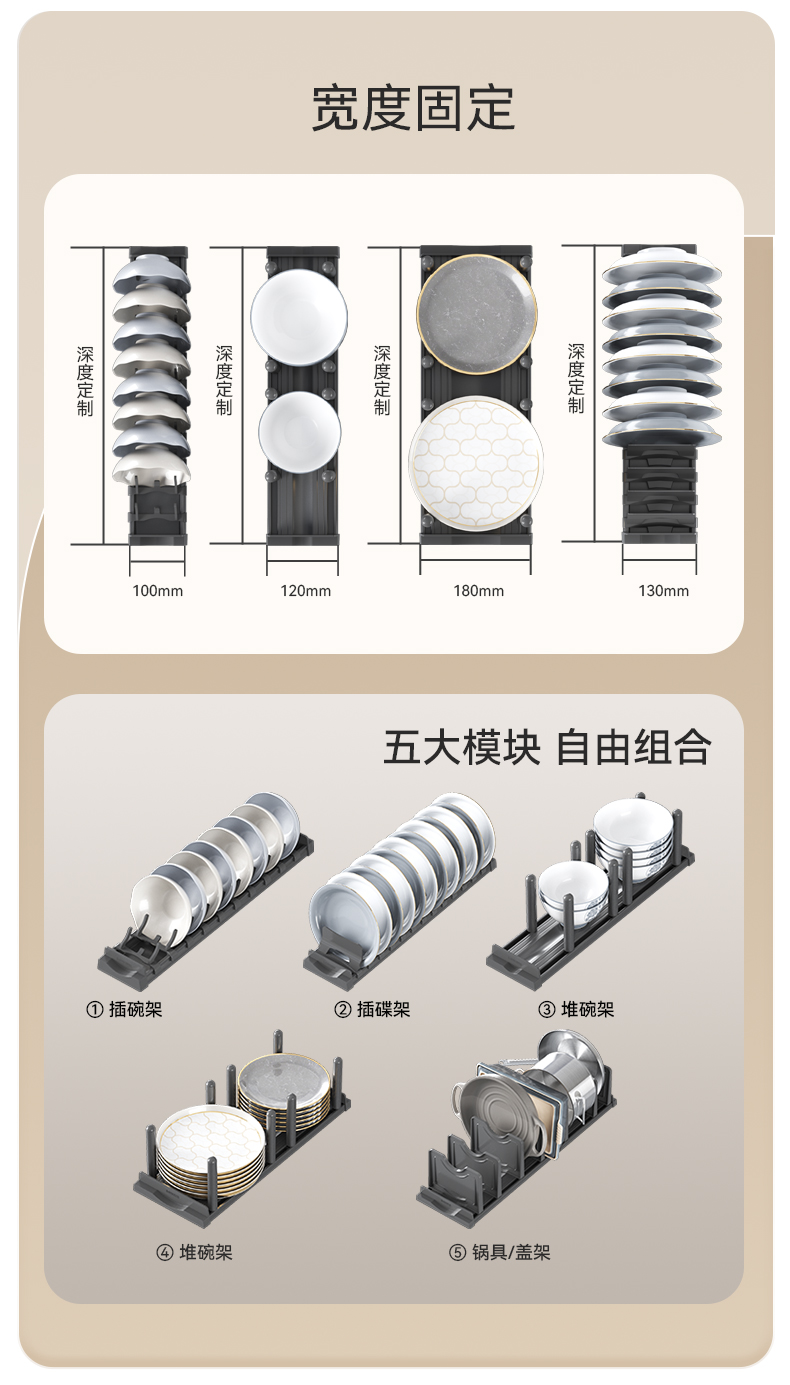 宽度固定

深度定制

深度定制

深度定制

深度定制

100mm

120mm

180mm

130mm

五大模块 自由组合

① 插碗架

② 插碟架

③ 堆碗架

④ 堆碗架

⑤ 锅具/盖架