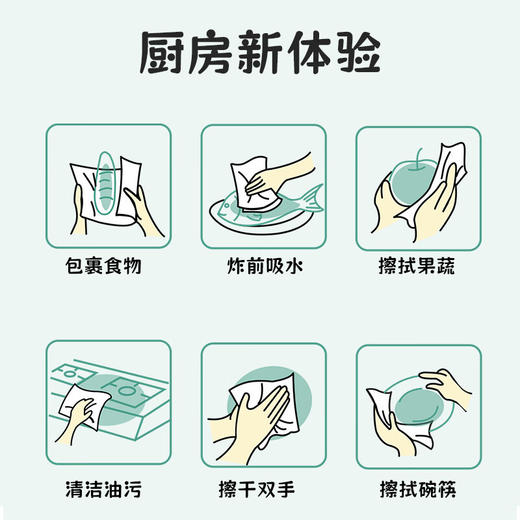 厨房新体验

包裹食物

炸前吸水

擦拭果蔬

清洁油污

擦干双手

擦拭碗筷