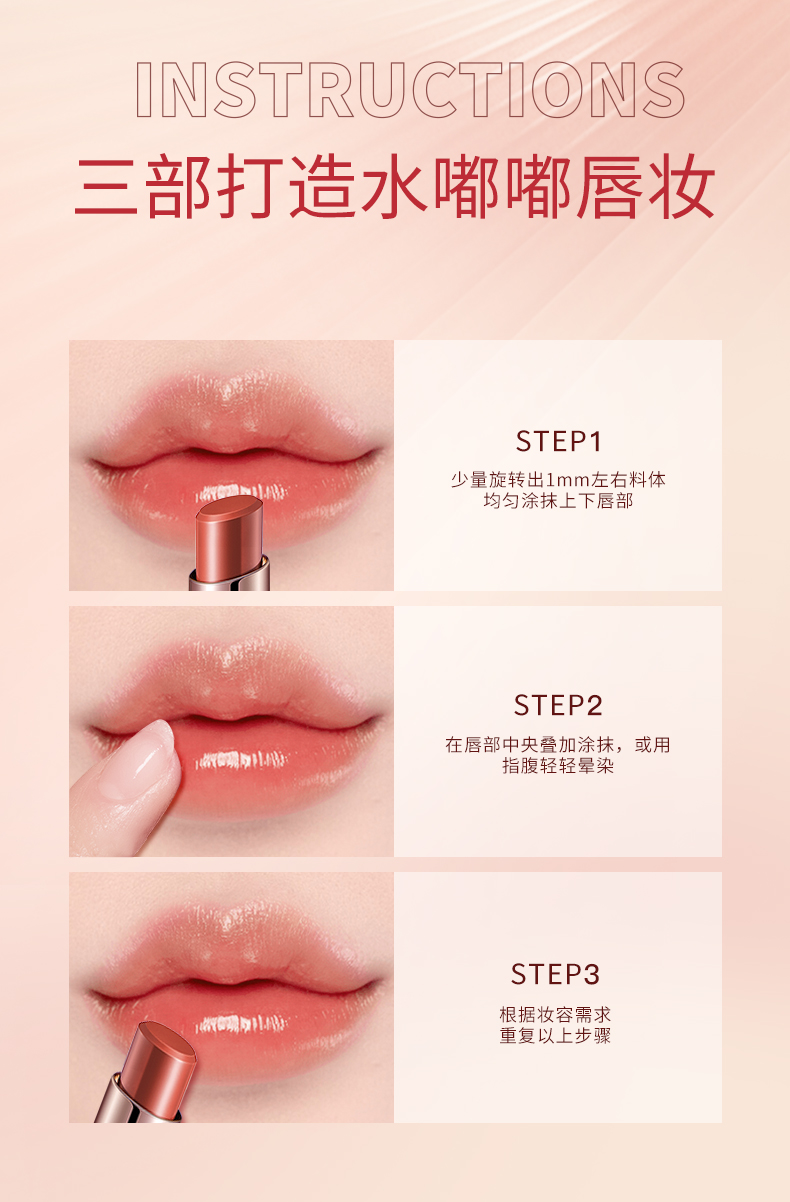 INSTRUCTIONS
三部打造水嘟嘟唇妆

STEP1
少量旋转出1mm左右料体
均匀涂抹上下唇部

STEP2
在唇部中央叠加涂抹，或用
指腹轻轻晕染

STEP3
根据妆容需求
重复以上步骤