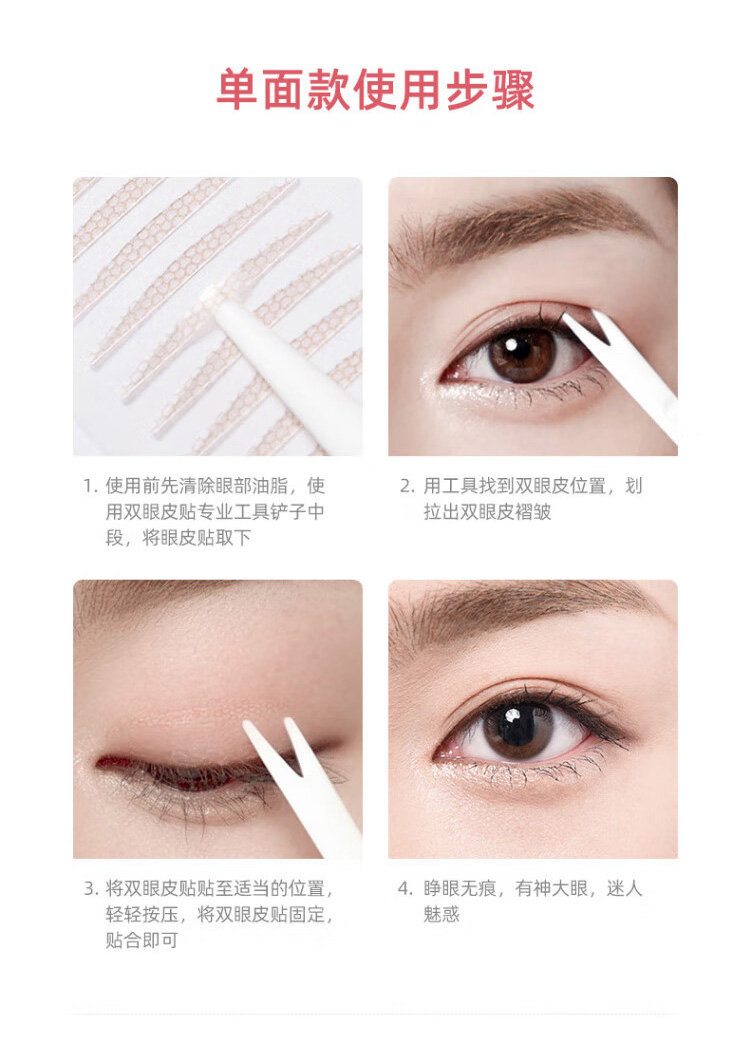 单面款使用步骤

1. 使用前先清除眼部油脂，使用双眼皮贴专业工具铲子中段，将眼皮贴取下

2. 用工具找到双眼皮位置，划拉出双眼皮褶皱

3. 将双眼皮贴贴至适当的位置，轻轻按压，将双眼皮贴固定，贴合即可

4. 睁眼无痕，有神大眼，迷人魅惑