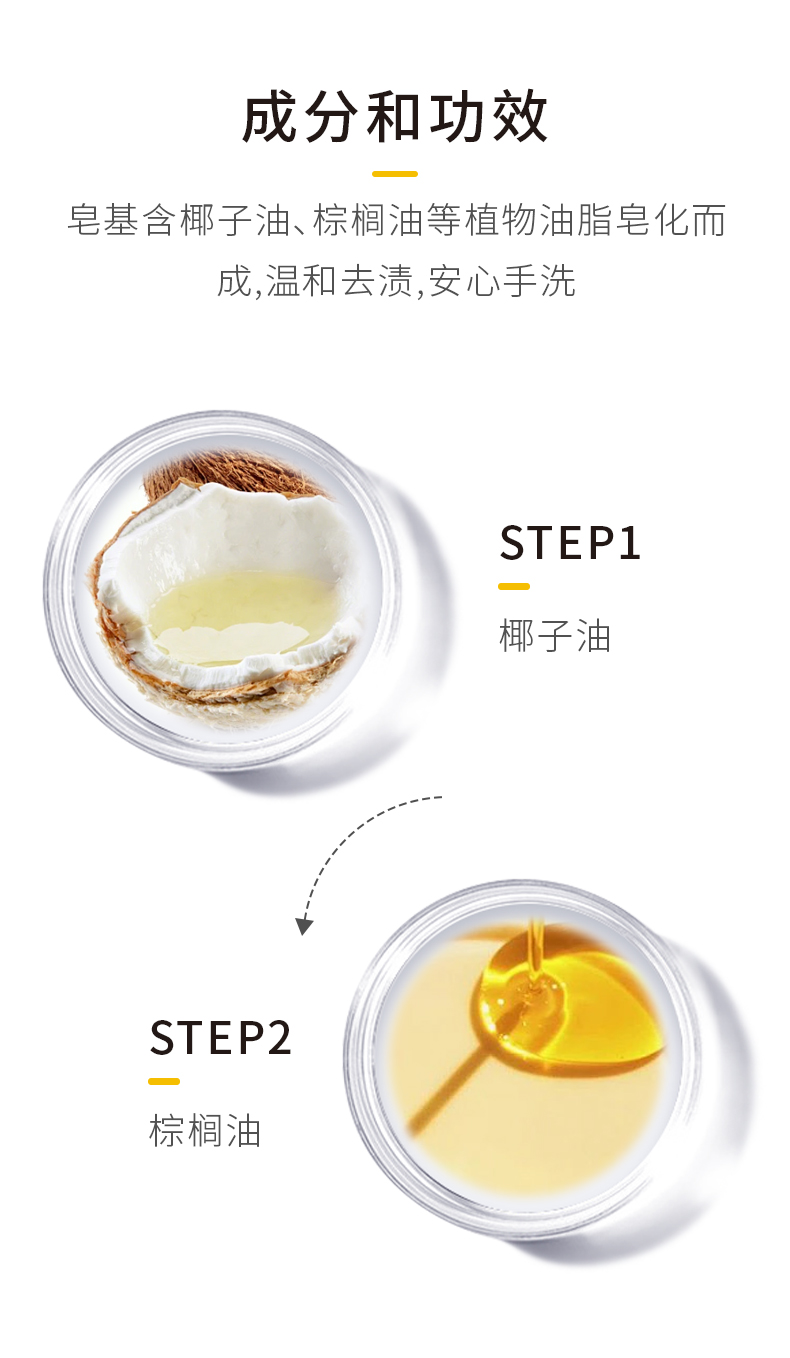 成分和功效

皂基含椰子油、棕榈油等植物油脂皂化而成,温和去渍,安心手洗

STEP1

椰子油

STEP2

棕榈油