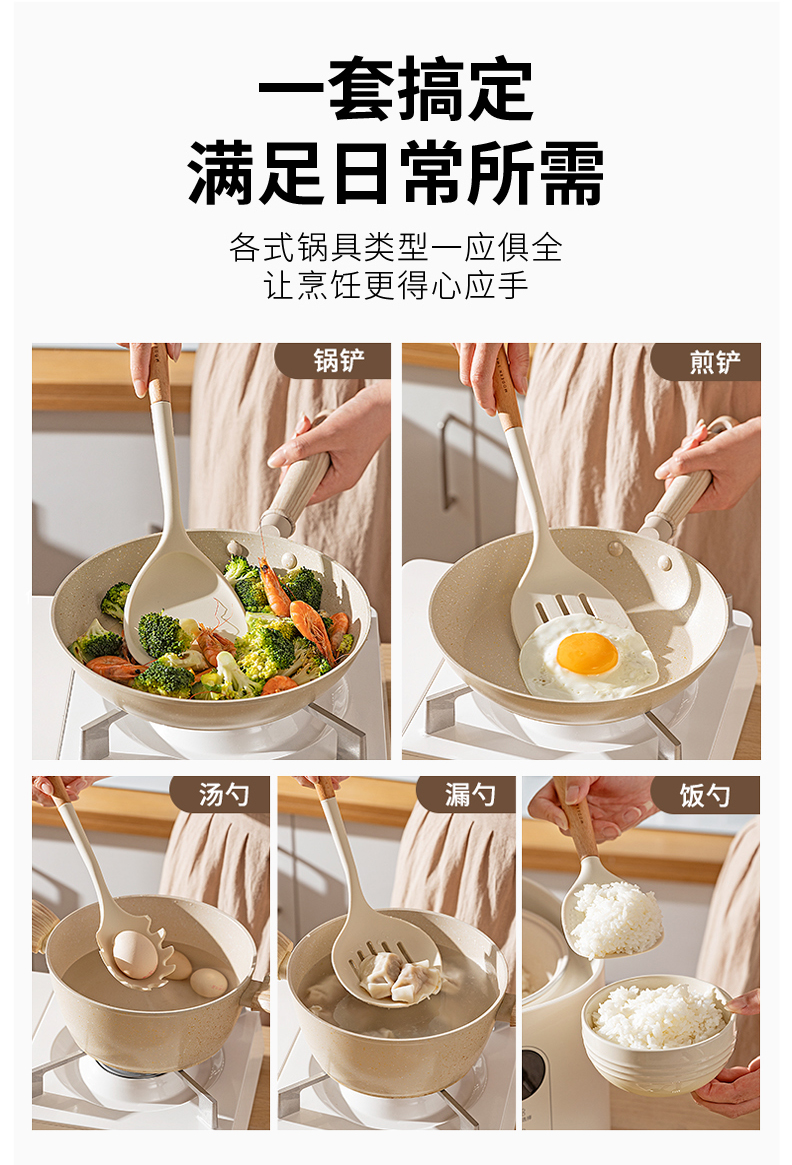 一套搞定
满足日常所需

各式锅具类型一应俱全
让烹饪更得心应手

锅铲

煎铲

汤勺

漏勺

饭勺